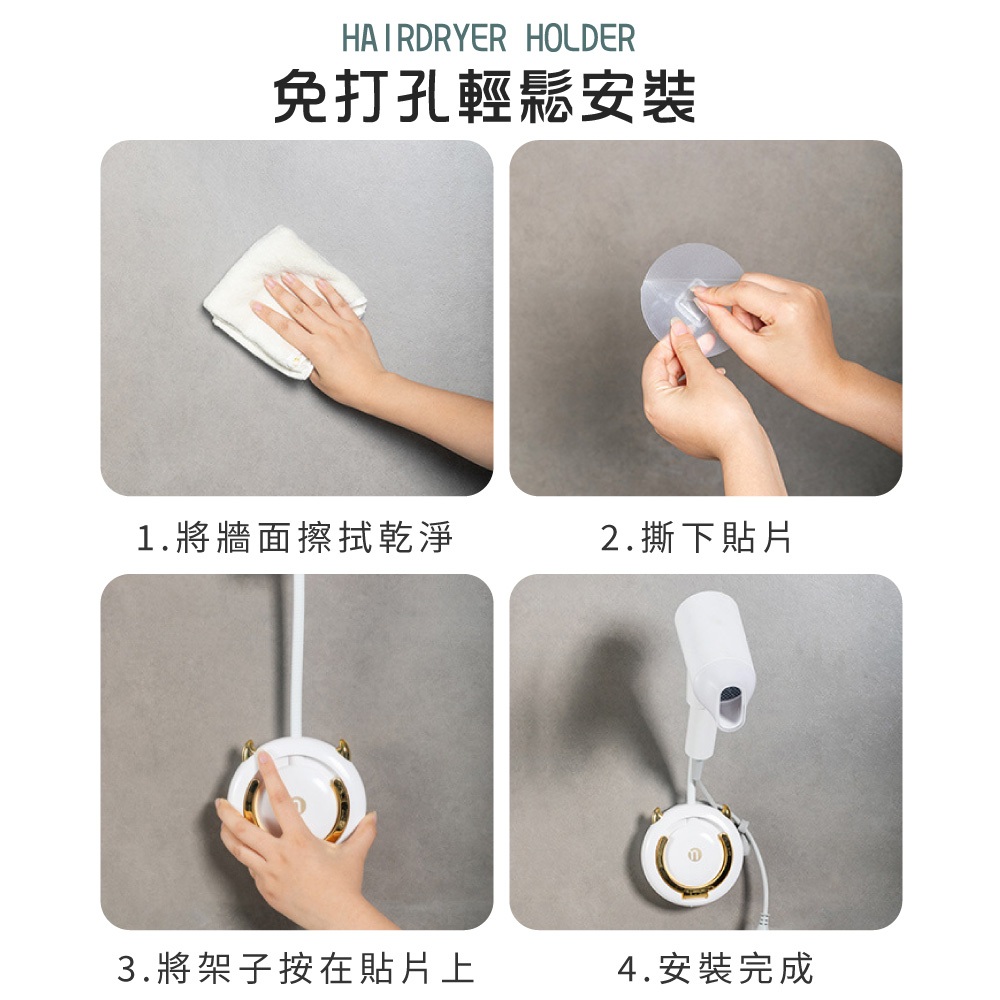 HAIRDRYER HOLDER
免打孔輕鬆安裝

1.將牆面擦拭乾淨

2.撕下貼片

3.將架子按在貼片上

4.安裝完成