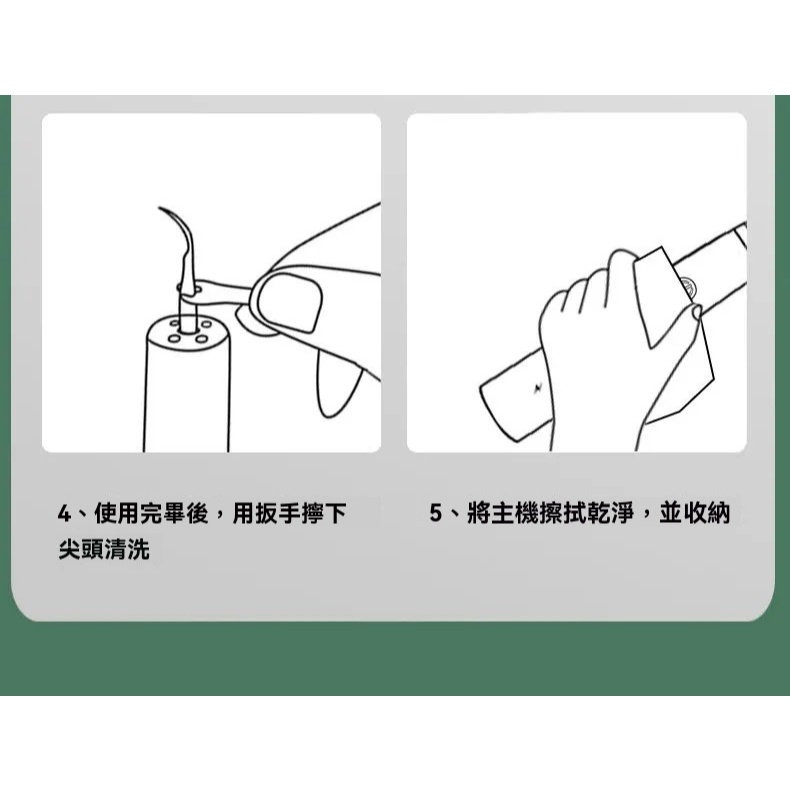 4、使用完畢後，用扳手擰下尖頭清洗

5、將主機擦拭乾淨，並收納