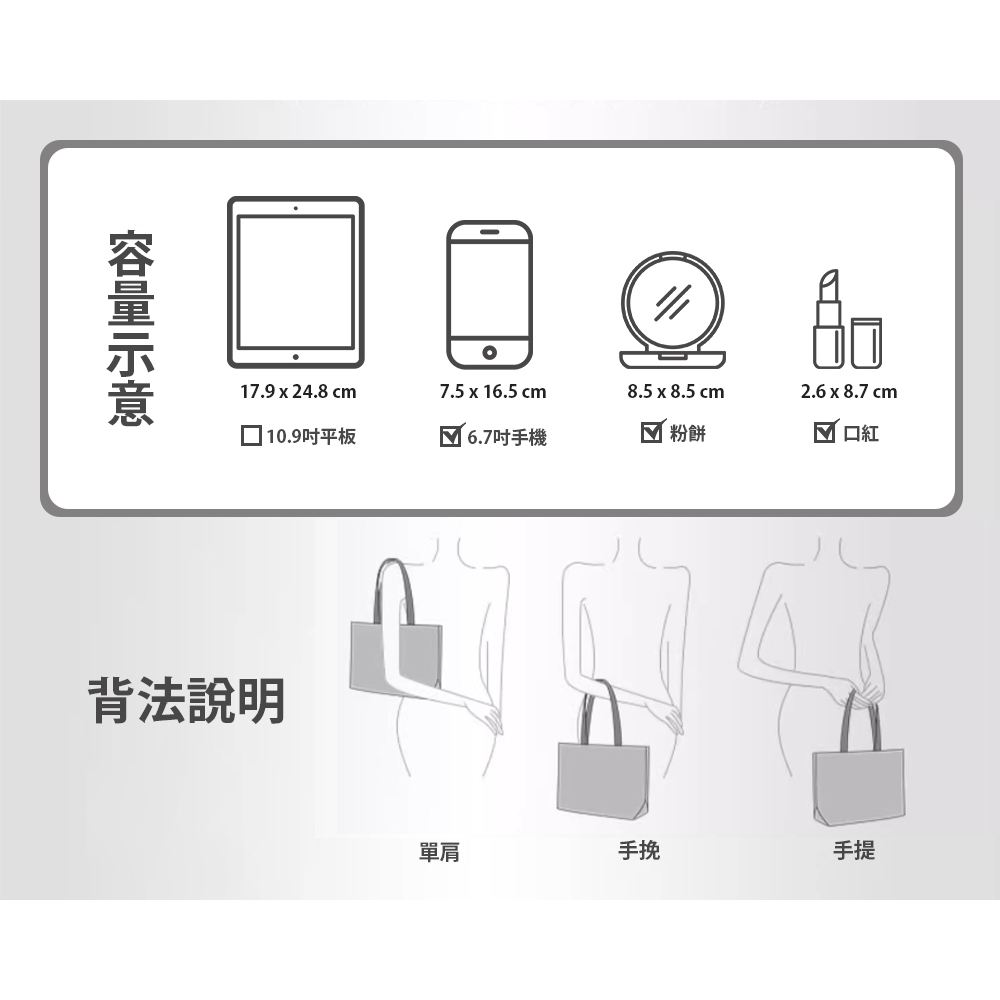 容量示意

17.9 x 24.8 cm
☐ 10.9吋平板

7.5 x 16.5 cm
☑ 6.7吋手機

8.5 x 8.5 cm
☑ 粉餅

2.6 x 8.7 cm
☑ 口紅

背法說明

單肩

手挽

手提