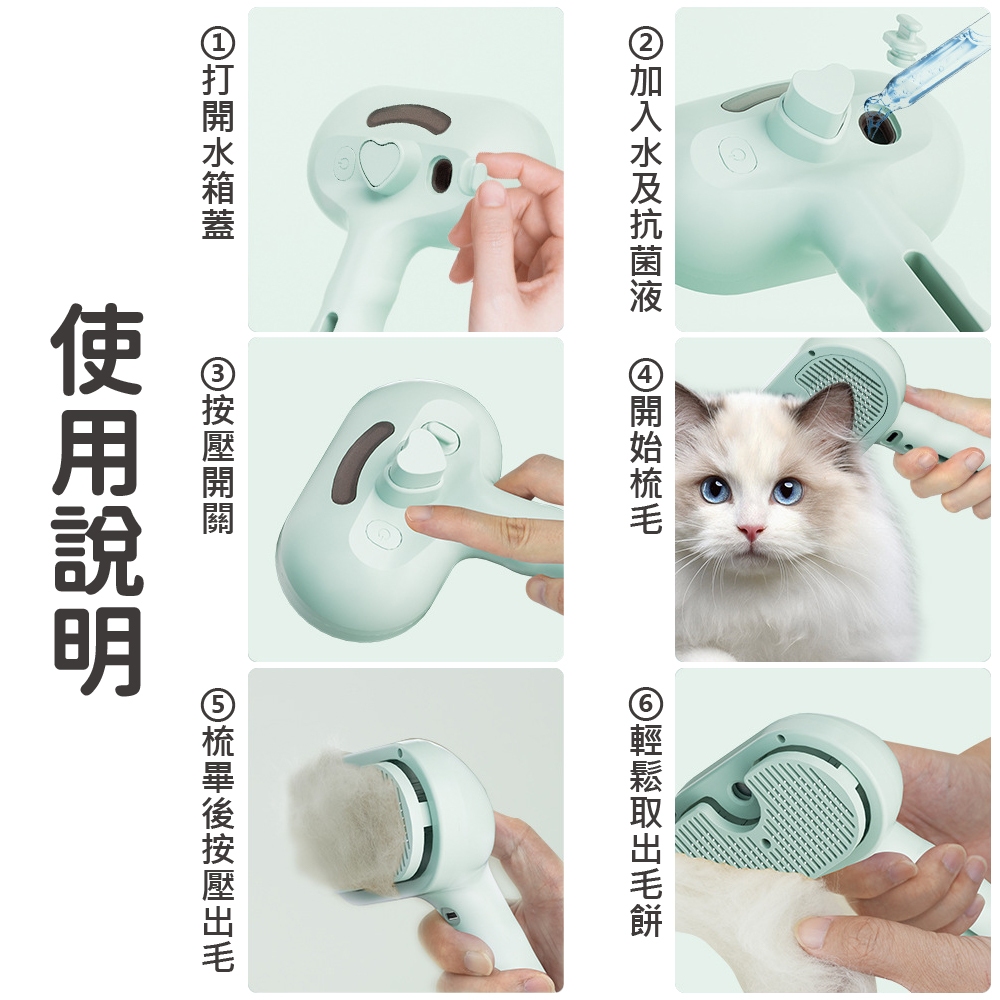 使用說明

①打開水箱蓋

②加入水及抗菌液

③按壓開關

④開始梳毛

⑤梳畢後按壓出毛

⑥輕鬆取出毛餅