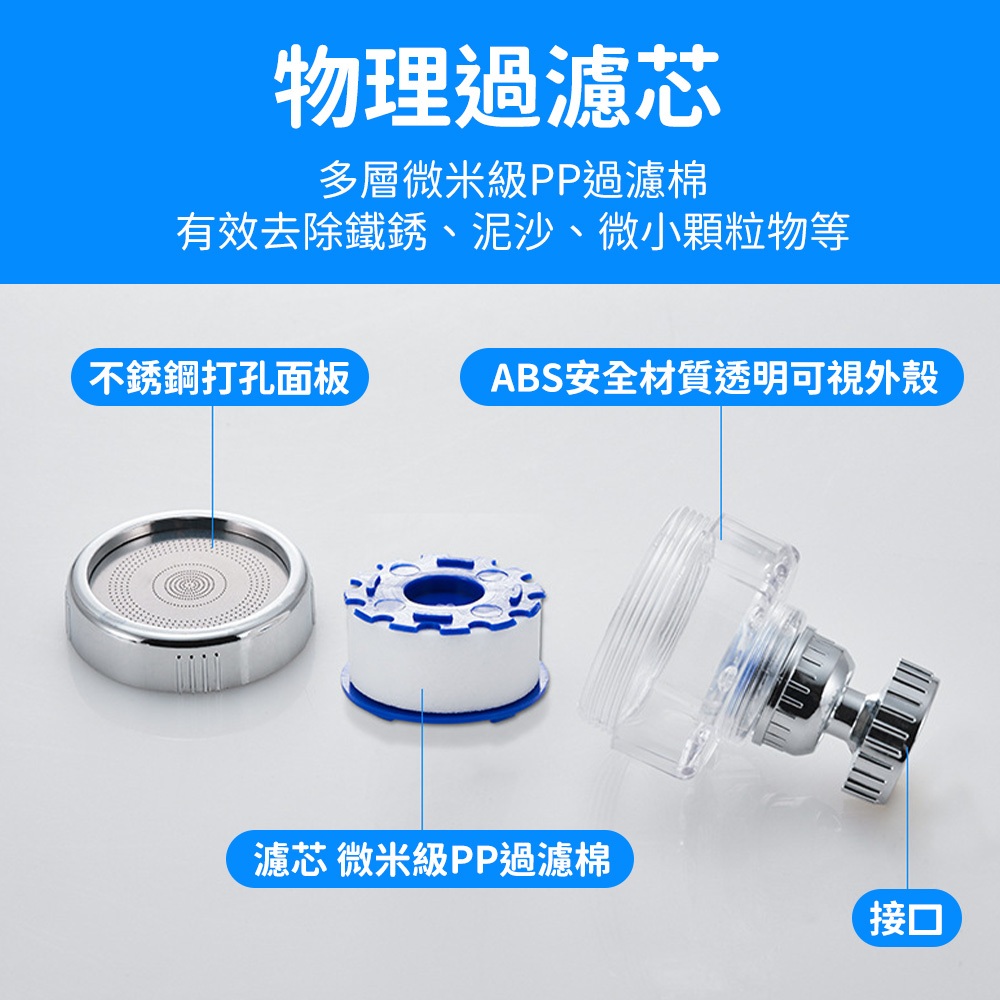 物理過濾芯

多層微米級PP過濾棉
有效去除鐵銹、泥沙、微小顆粒物等

不銹鋼打孔面板

ABS安全材質透明可視外殼

濾芯 微米級PP過濾棉

接口