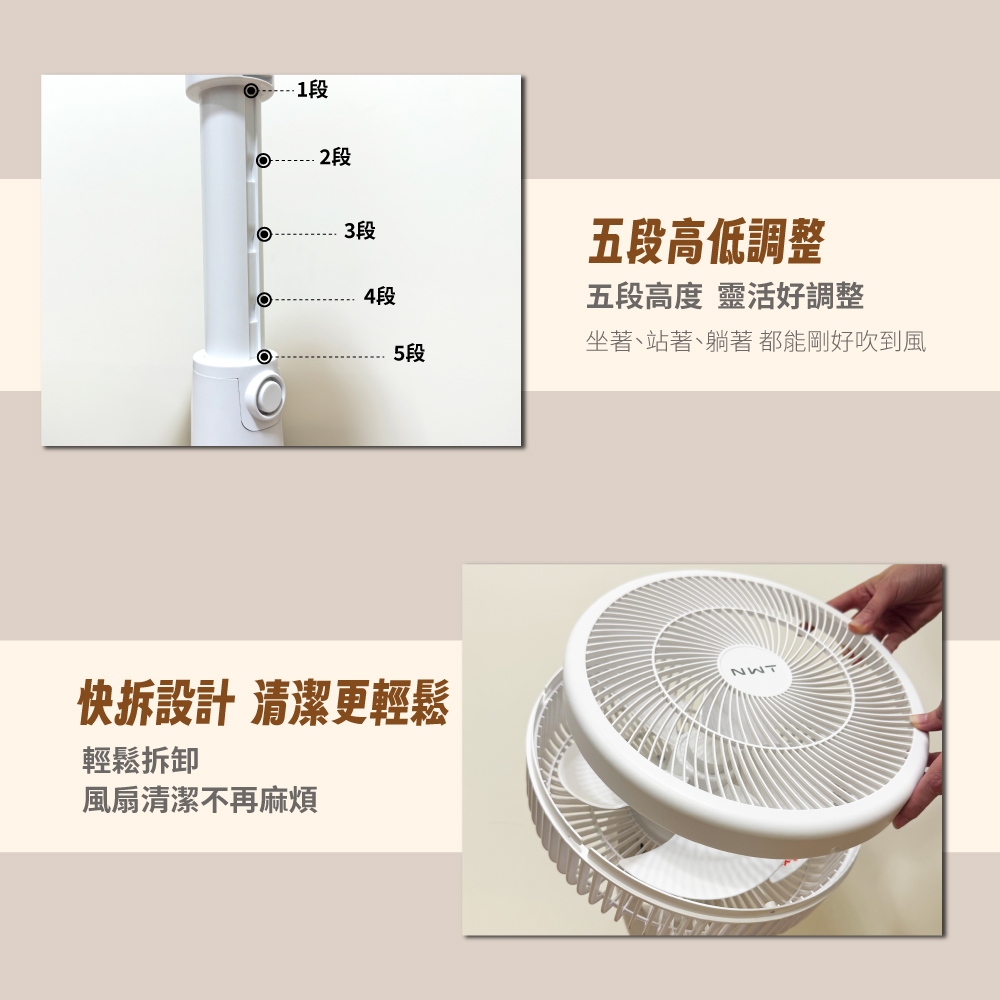 1段
2段
3段
4段
5段

五段高低調整

五段高度 靈活好調整

坐著、站著、躺著 都能剛好吹到風

NWT

快拆設計 清潔更輕鬆

輕鬆拆卸
風扇清潔不再麻煩