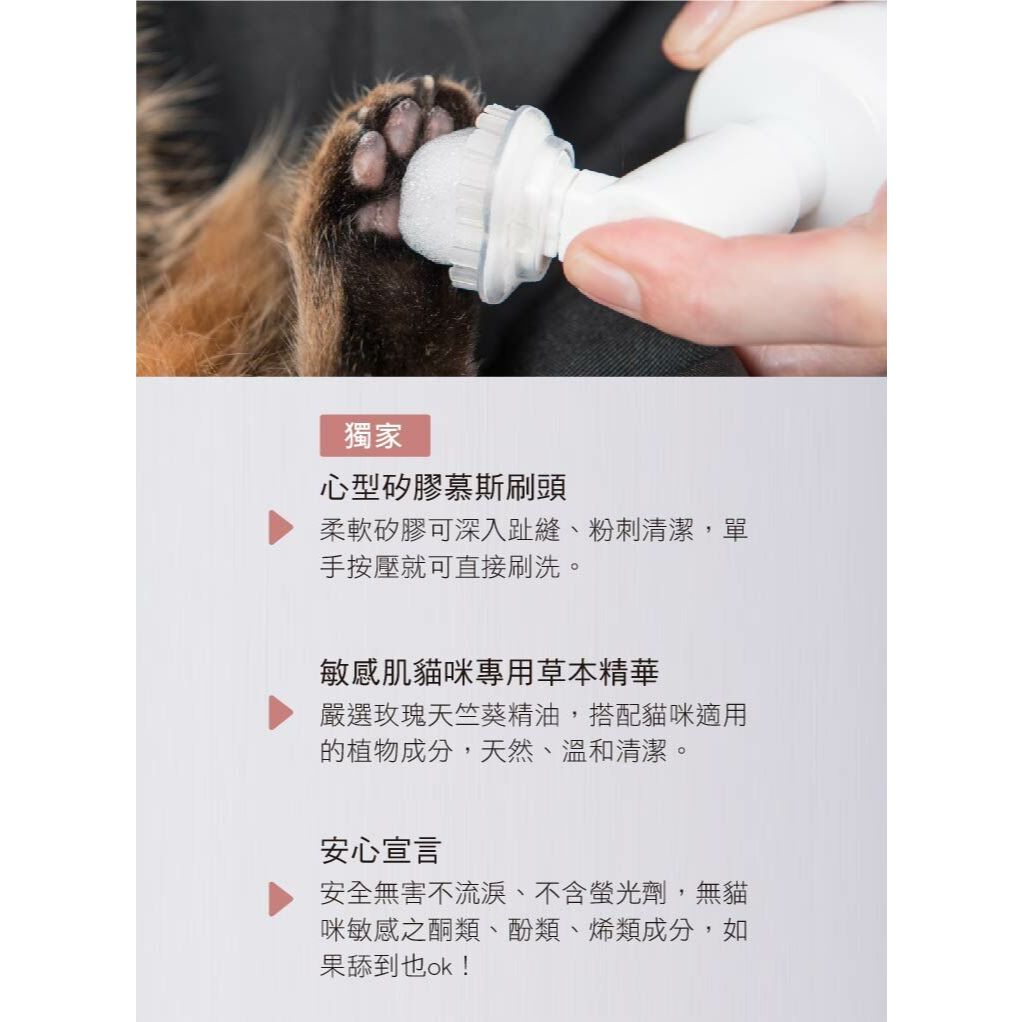 獨家

心型矽膠慕斯刷頭

柔軟矽膠可深入趾縫、粉刺清潔，單手按壓就可直接刷洗。

敏感肌貓咪專用草本精華

嚴選玫瑰天竺葵精油，搭配貓咪適用的植物成分，天然、溫和清潔。

安心宣言

安全無害不流淚、不含螢光劑，無貓咪敏感之酮類、酚類、烯類成分，如果舔到也ok！