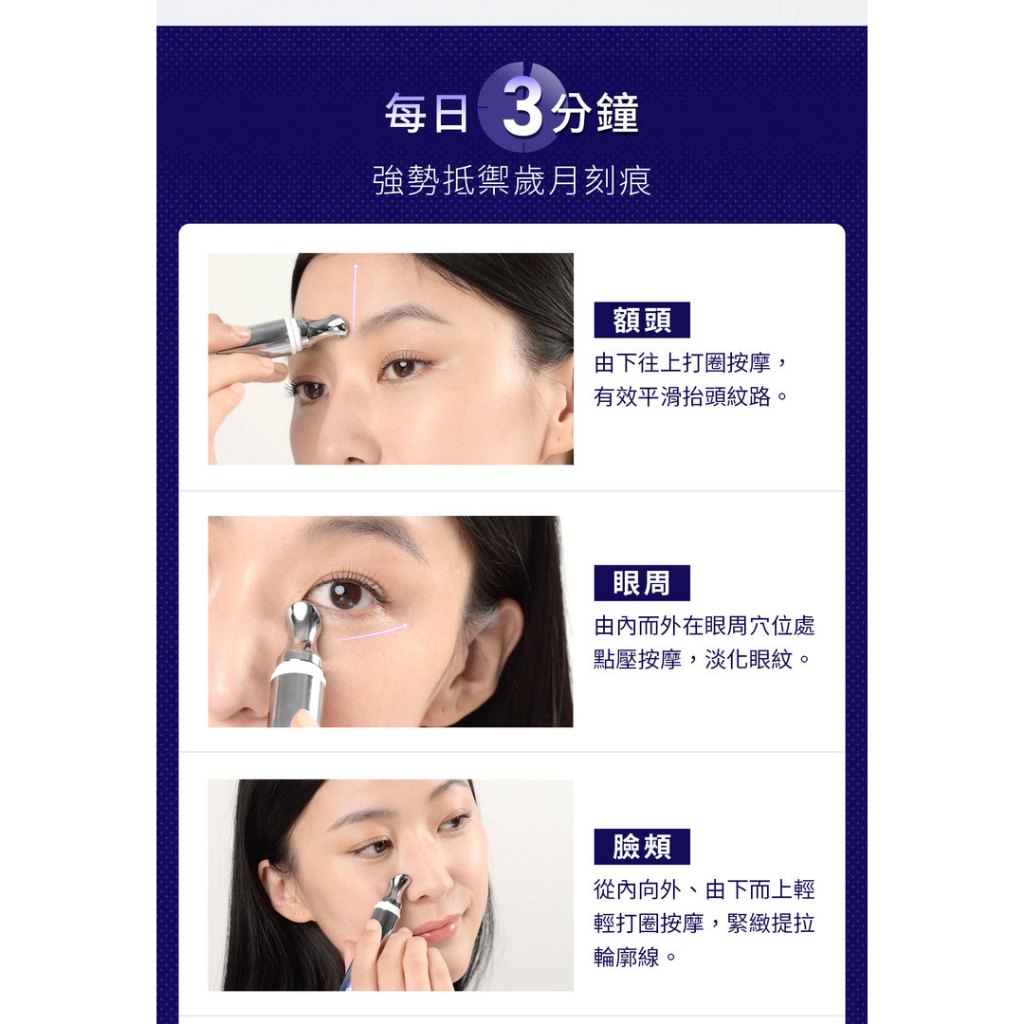 每日 3 分鐘
強勢抵禦歲月刻痕

額頭
由下往上打圈按摩，有效平滑抬頭紋路。

眼周
由內而外在眼周穴位處點壓按摩，淡化眼紋。

臉頰
從內向外、由下而上輕輕打圈按摩，緊緻提拉輪廓線。