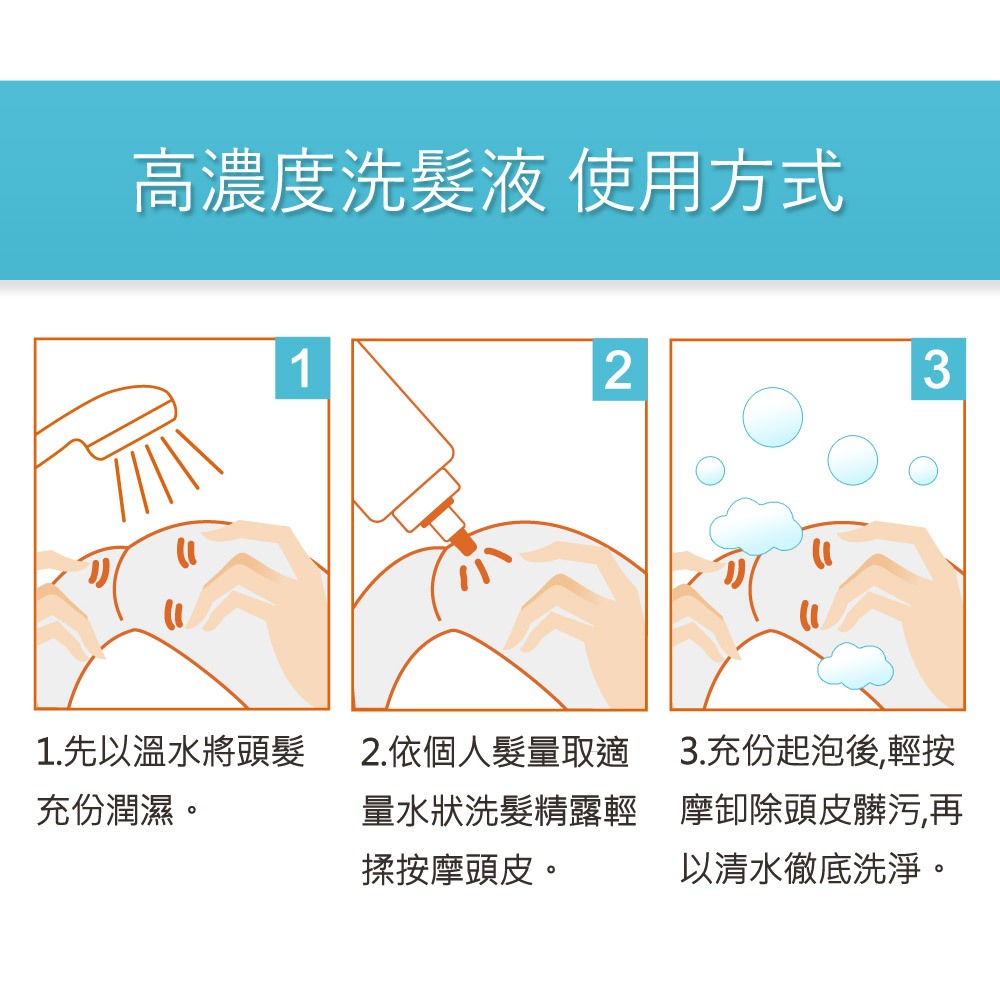 高濃度洗髮液 使用方式

1

2

3

1.先以溫水將頭髮充份潤濕。

2.依個人髮量取適量水狀洗髮精露輕揉按摩頭皮。

3.充份起泡後,輕按摩卸除頭皮髒污,再以清水徹底洗淨。