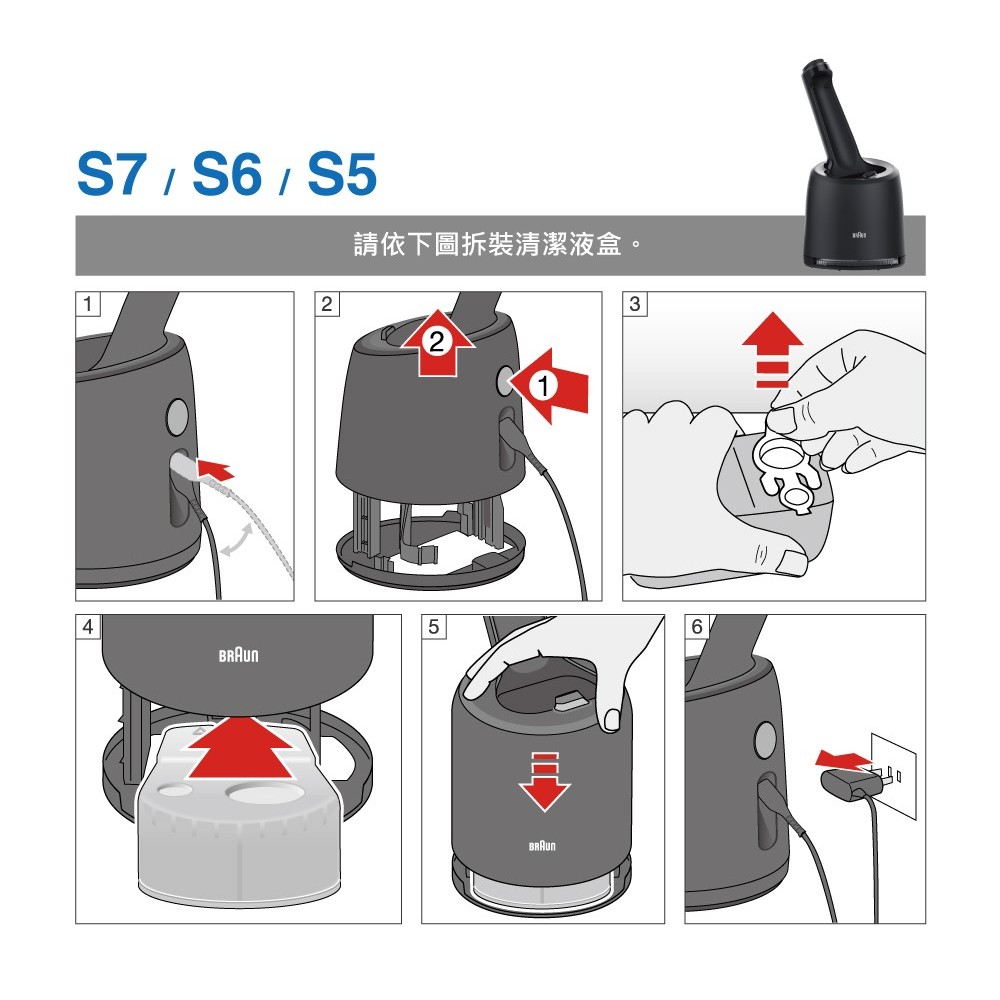 S7 / S6 / S5

BRAUN

請依下圖拆裝清潔液盒。

1

2

2

1

3

4

BRAUN

5

BRAUN

6