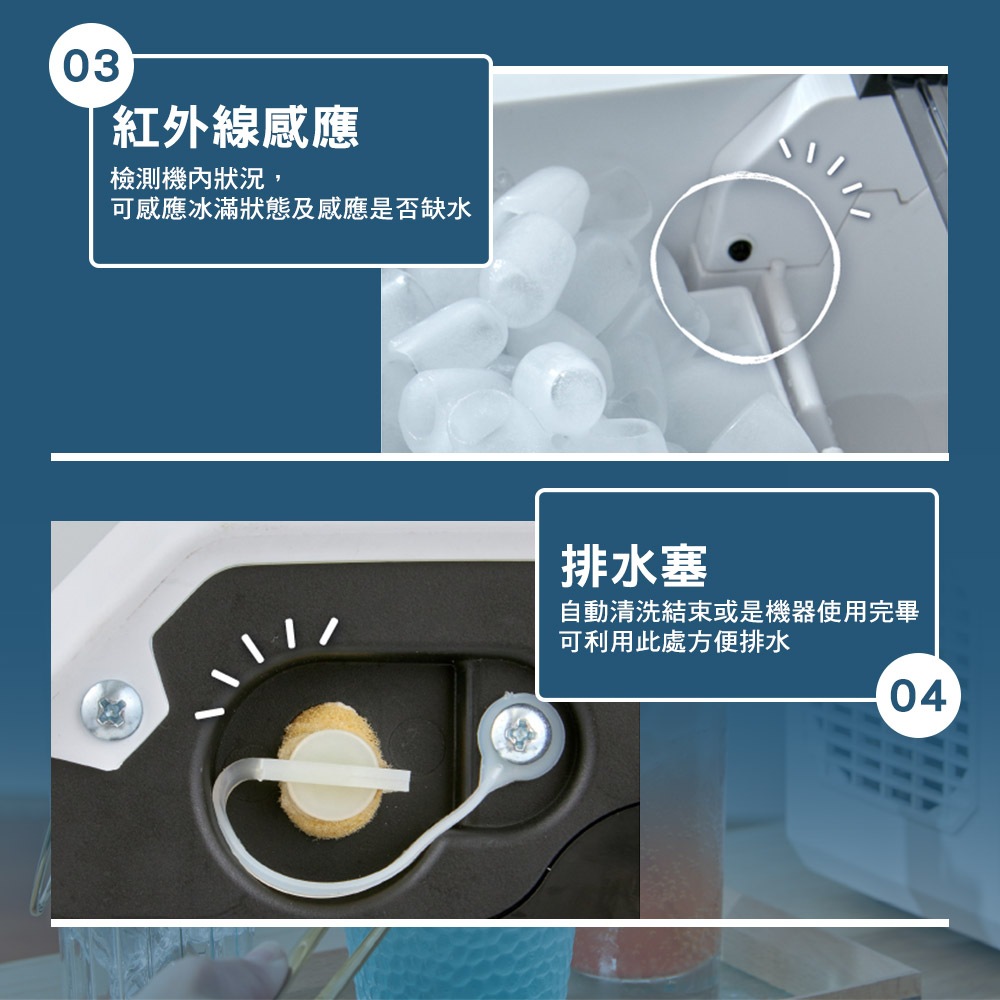 03
紅外線感應
檢測機內狀況，
可感應冰滿狀態及感應是否缺水

排水塞
自動清洗結束或是機器使用完畢
可利用此處方便排水
04