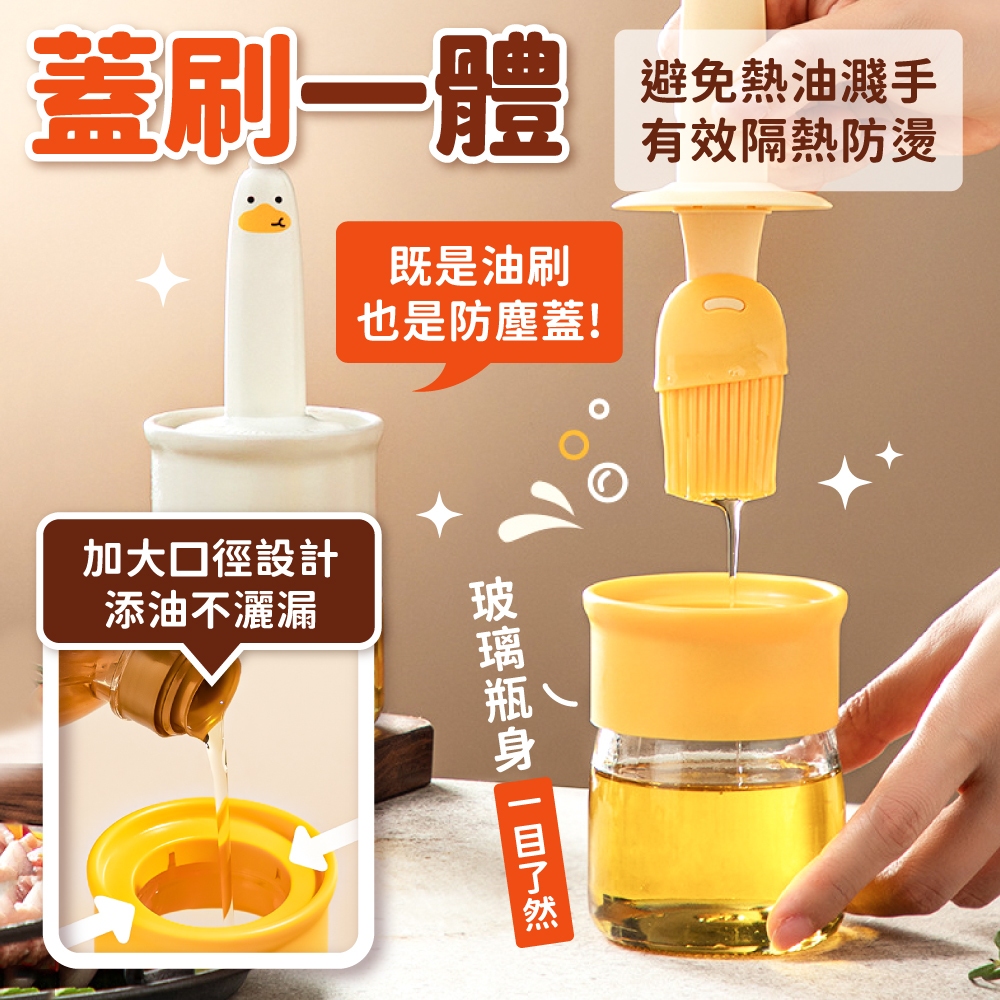 蓋刷一體

避免熱油濺手
有效隔熱防燙

既是油刷
也是防塵蓋!

加大口徑設計
添油不灑漏

玻璃瓶身

一目了然