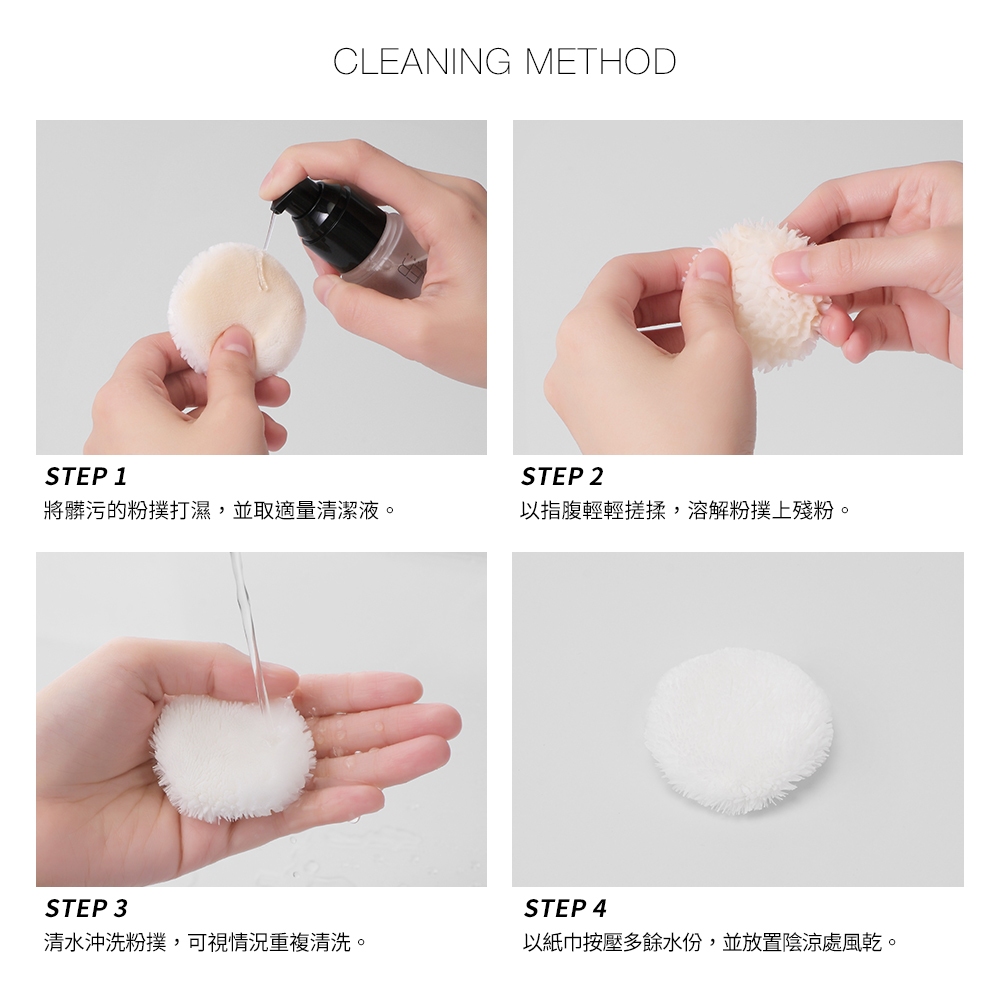 CLEANING METHOD

STEP 1
將髒污的粉撲打濕，並取適量清潔液。

STEP 2
以指腹輕輕搓揉，溶解粉撲上殘粉。

STEP 3
清水沖洗粉撲，可視情況重複清洗。

STEP 4
以紙巾按壓多餘水份，並放置陰涼處風乾。