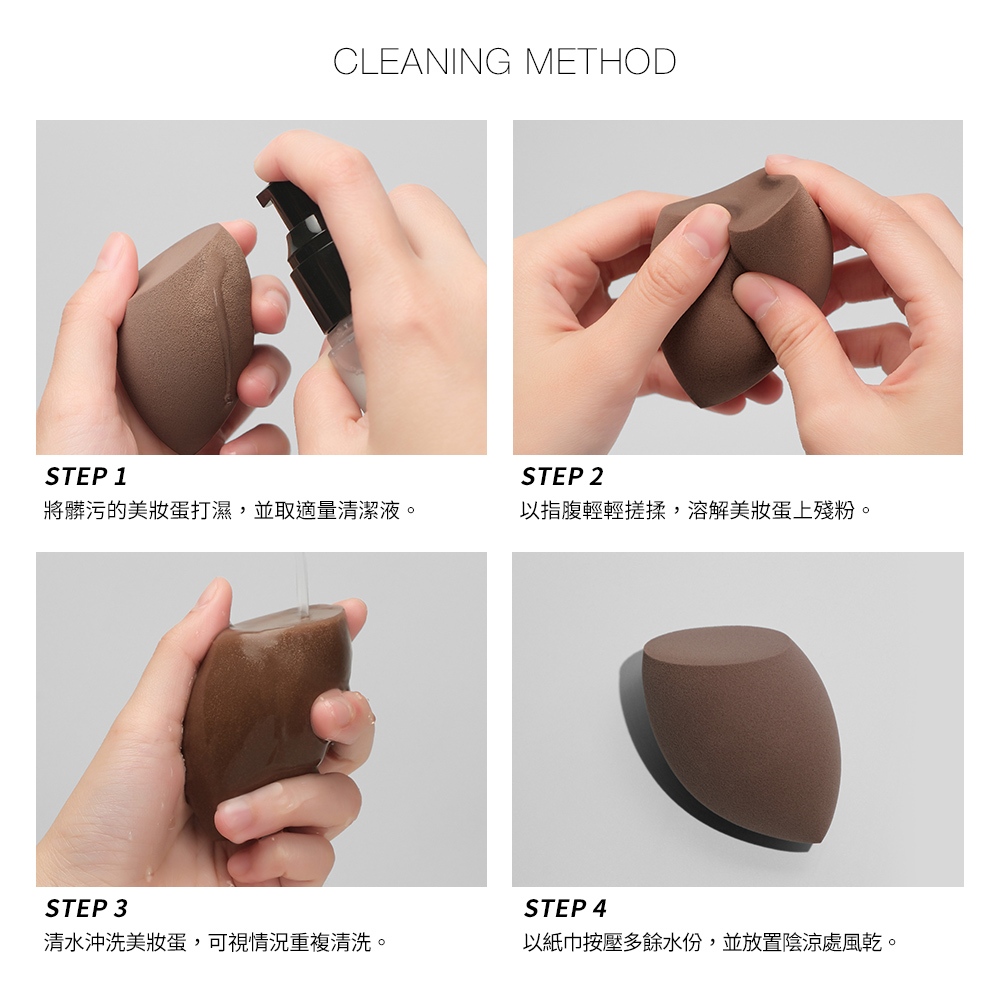 CLEANING METHOD

STEP 1
將髒污的美妝蛋打濕，並取適量清潔液。

STEP 2
以指腹輕輕搓揉，溶解美妝蛋上殘粉。

STEP 3
清水沖洗美妝蛋，可視情況重複清洗。

STEP 4
以紙巾按壓多餘水份，並放置陰涼處風乾。