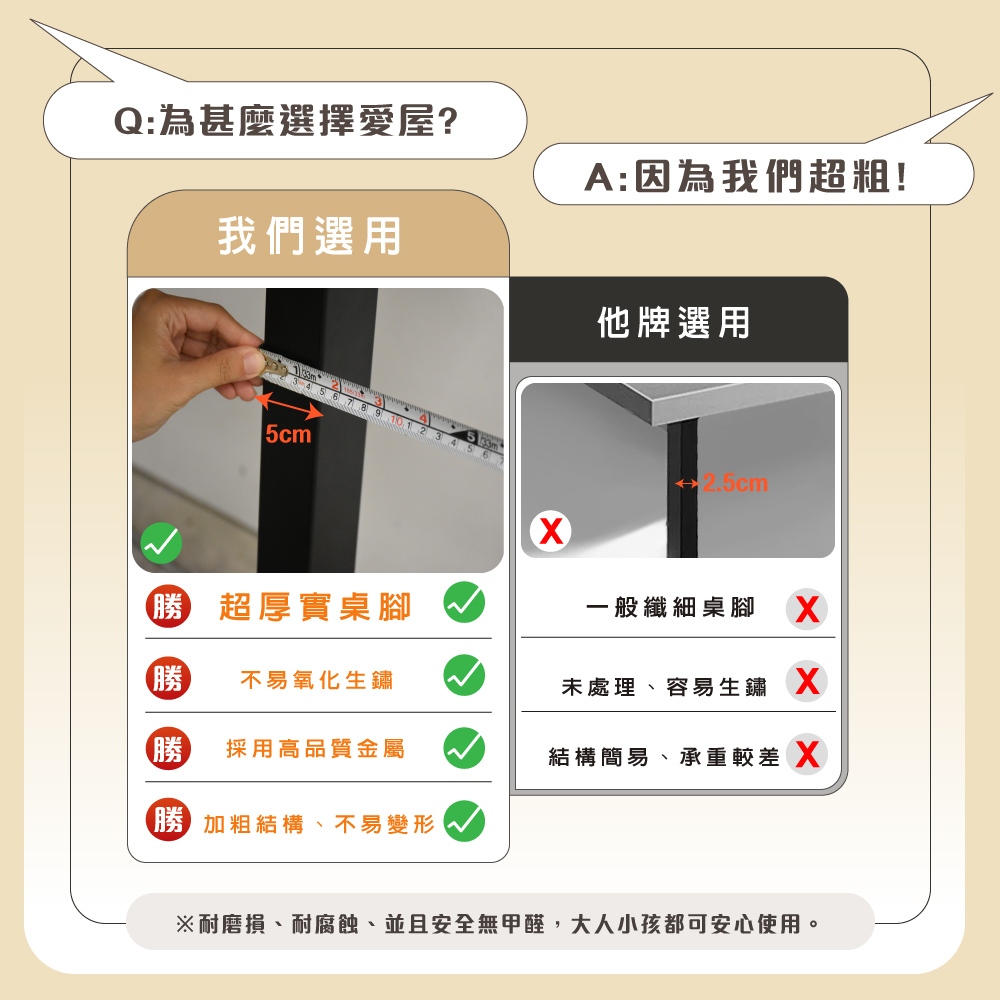 Q:為甚麼選擇愛屋?

A:因為我們超粗!

我們選用

5cm

勝 超厚實桌腳

勝 不易氧化生鏽

勝 採用高品質金屬

勝 加粗結構、不易變形

他牌選用

2.5cm

X

一般纖細桌腳 X

未處理、容易生鏽 X

結構簡易、承重較差 X

※耐磨損、耐腐蝕、並且安全無甲醛，大人小孩都可安心使用。