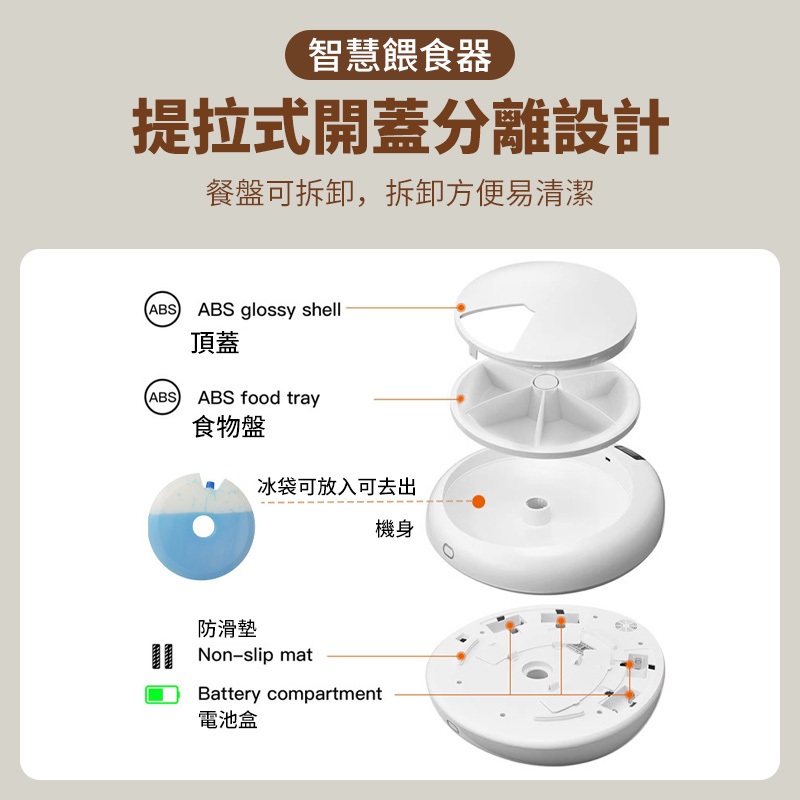 智慧餵食器

提拉式開蓋分離設計

餐盤可拆卸，拆卸方便易清潔

ABS ABS glossy shell
頂蓋

ABS ABS food tray
食物盤

冰袋可放入可去出

機身

防滑墊
Non-slip mat

Battery compartment
電池盒