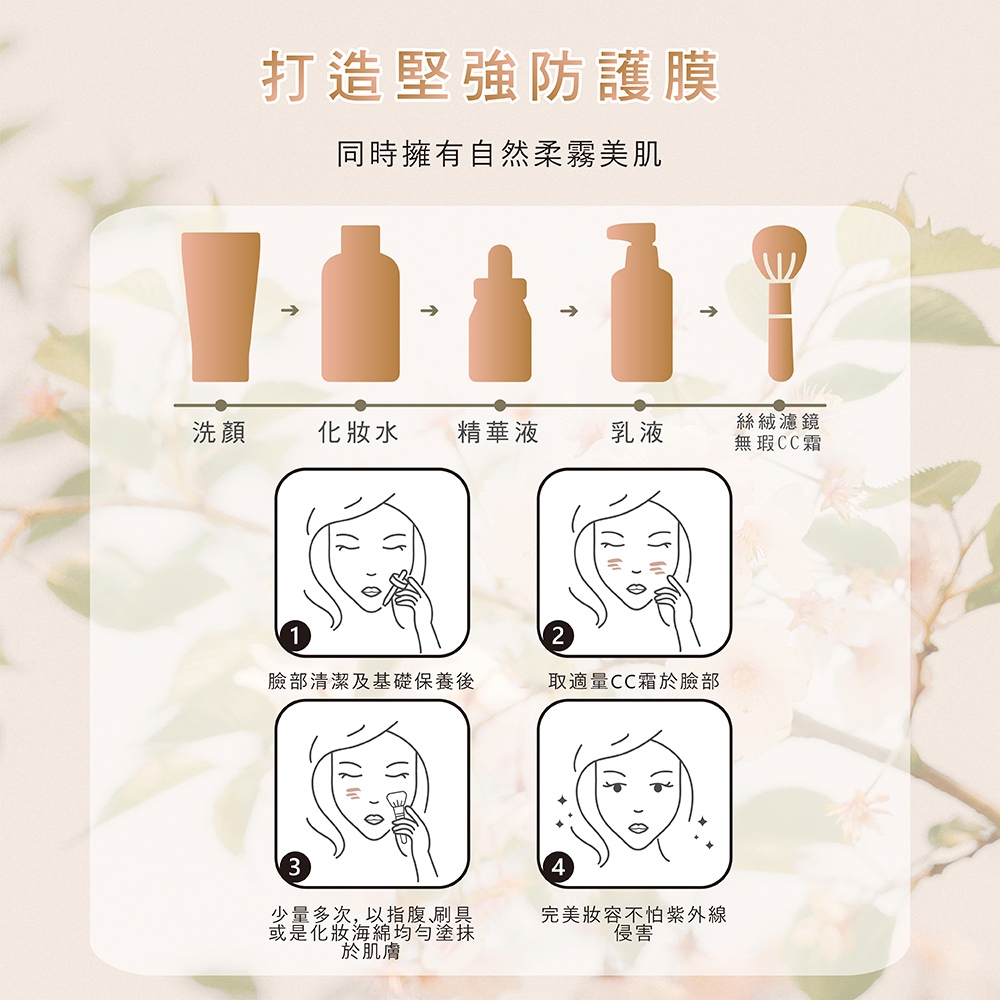 打造堅強防護膜

同時擁有自然柔霧美肌

洗顏 → 化妝水 → 精華液 → 乳液 → 絲絨濾鏡無瑕CC霜

1
臉部清潔及基礎保養後

2
取適量CC霜於臉部

3
少量多次，以指腹、刷具或是化妝海綿均勻塗抹於肌膚

4
完美妝容不怕紫外線侵害