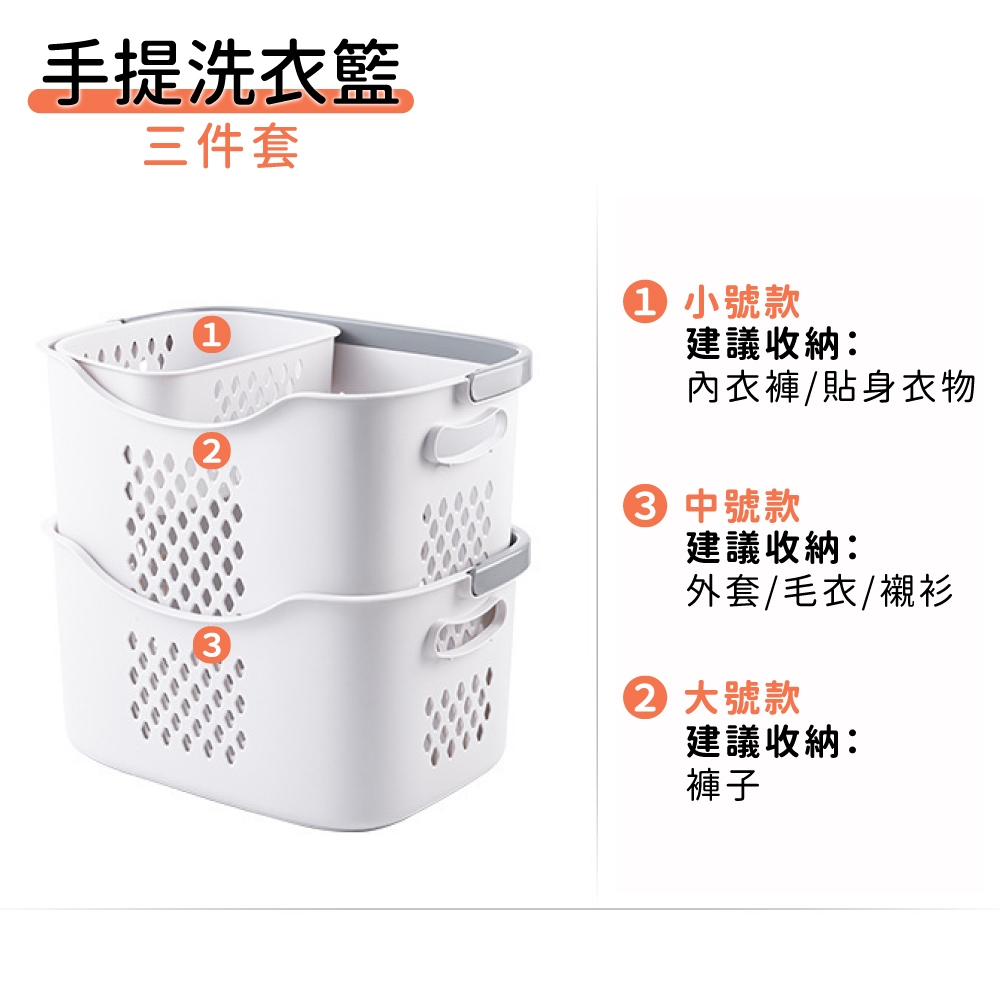 手提洗衣籃
三件套

1
2
3

1 小號款
建議收納：
內衣褲/貼身衣物

3 中號款
建議收納：
外套/毛衣/襯衫

2 大號款
建議收納：
褲子