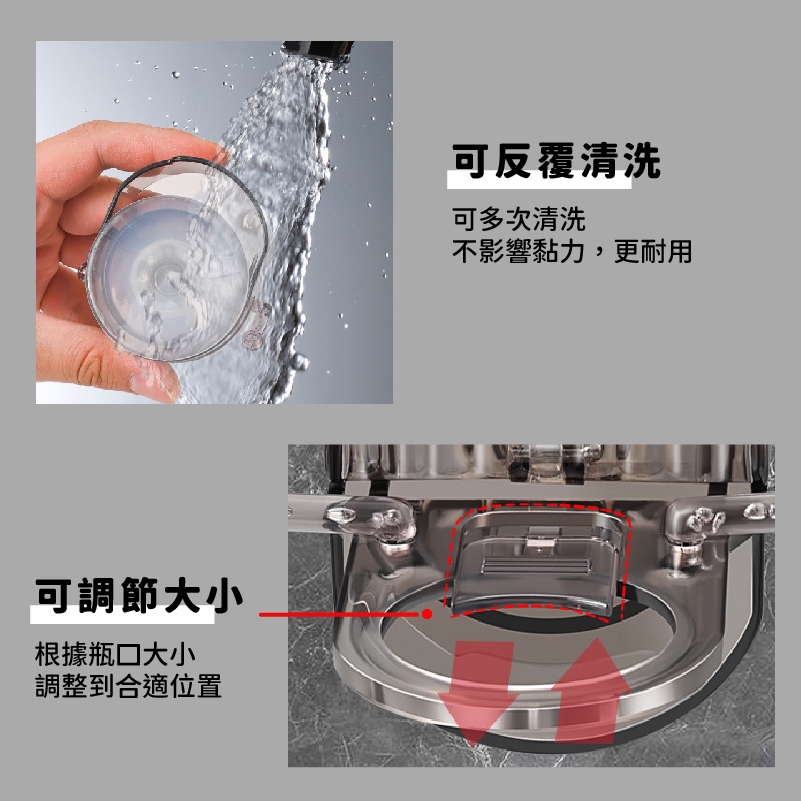 可反覆清洗

可多次清洗
不影響黏力，更耐用

可調節大小

根據瓶口大小
調整到合適位置