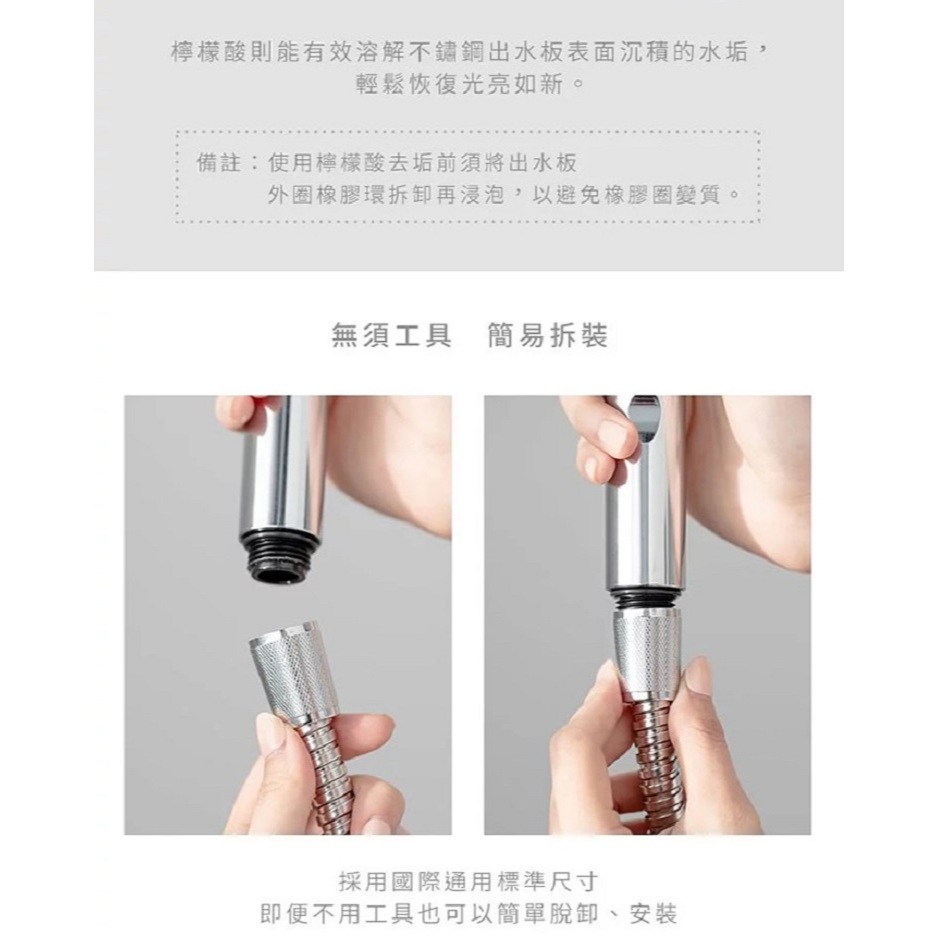 檸檬酸則能有效溶解不鏽鋼出水板表面沉積的水垢，輕鬆恢復光亮如新。

備註：使用檸檬酸去垢前須將出水板外圈橡膠環拆卸再浸泡，以避免橡膠圈變質。

無須工具　簡易拆裝

採用國際通用標準尺寸
即便不用工具也可以簡單脫卸、安裝