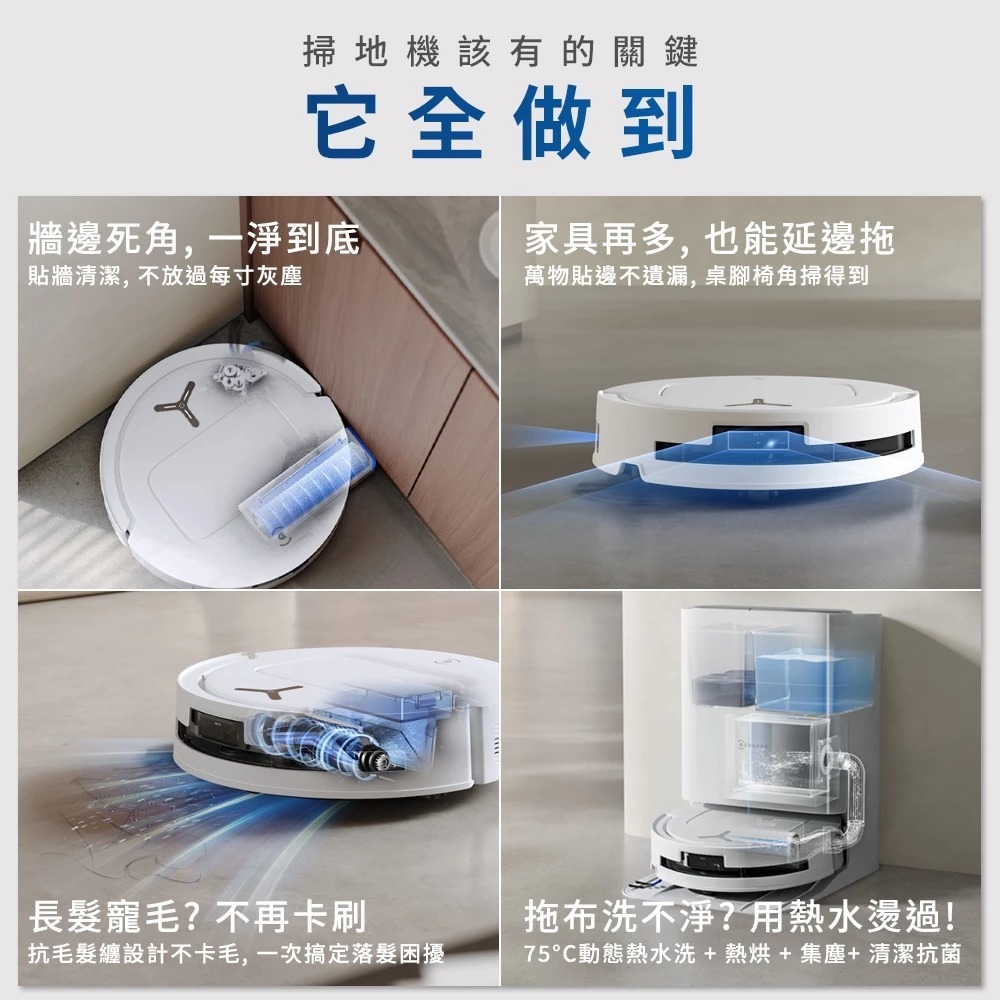 掃地機該有的關鍵

它全做到

牆邊死角，一淨到底

貼牆清潔，不放過每寸灰塵

家具再多，也能延邊拖

萬物貼邊不遺漏，桌腳椅角掃得到

長髮寵毛？不再卡刷

抗毛髮纏設計不卡毛，一次搞定落髮困擾

拖布洗不淨？用熱水燙過！

75°C動態熱水洗 + 熱烘 + 集塵+ 清潔抗菌