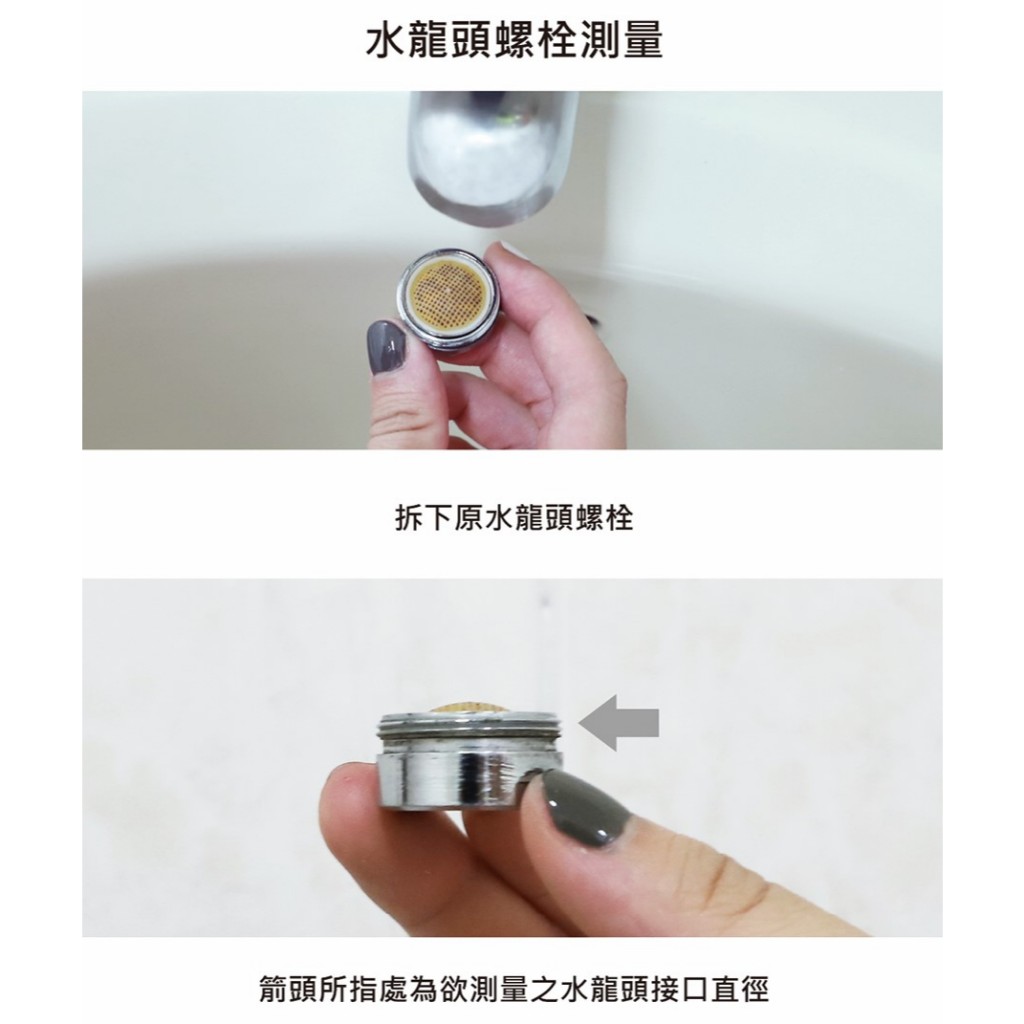 水龍頭螺栓測量

拆下原水龍頭螺栓

箭頭所指處為欲測量之水龍頭接口直徑