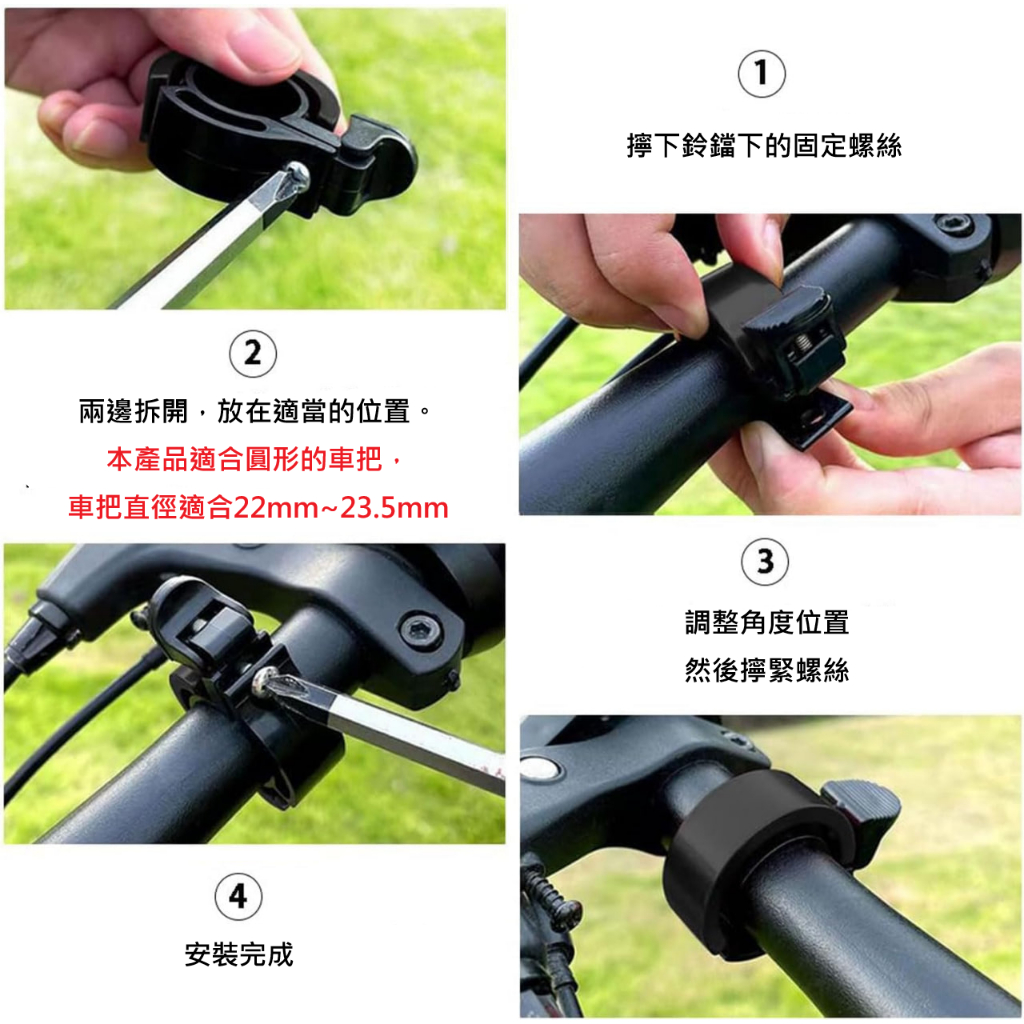 1

擰下鈴鐺下的固定螺絲

2

兩邊拆開，放在適當的位置。

本產品適合圓形的車把，

車把直徑適合22mm~23.5mm

3

調整角度位置

然後擰緊螺絲

4

安裝完成