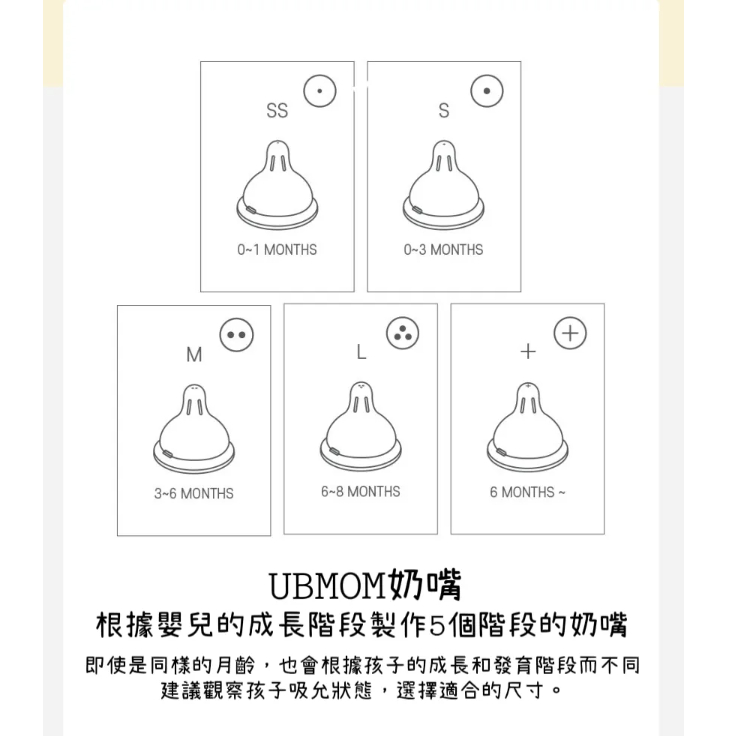 SS

0~1 MONTHS

S

0~3 MONTHS

M

3~6 MONTHS

L

6~8 MONTHS

+

6 MONTHS ~

UBMOM奶嘴

根據嬰兒的成長階段製作5個階段的奶嘴

即使是同樣的月齡，也會根據孩子的成長和發育階段而不同
建議觀察孩子吸允狀態，選擇適合的尺寸。