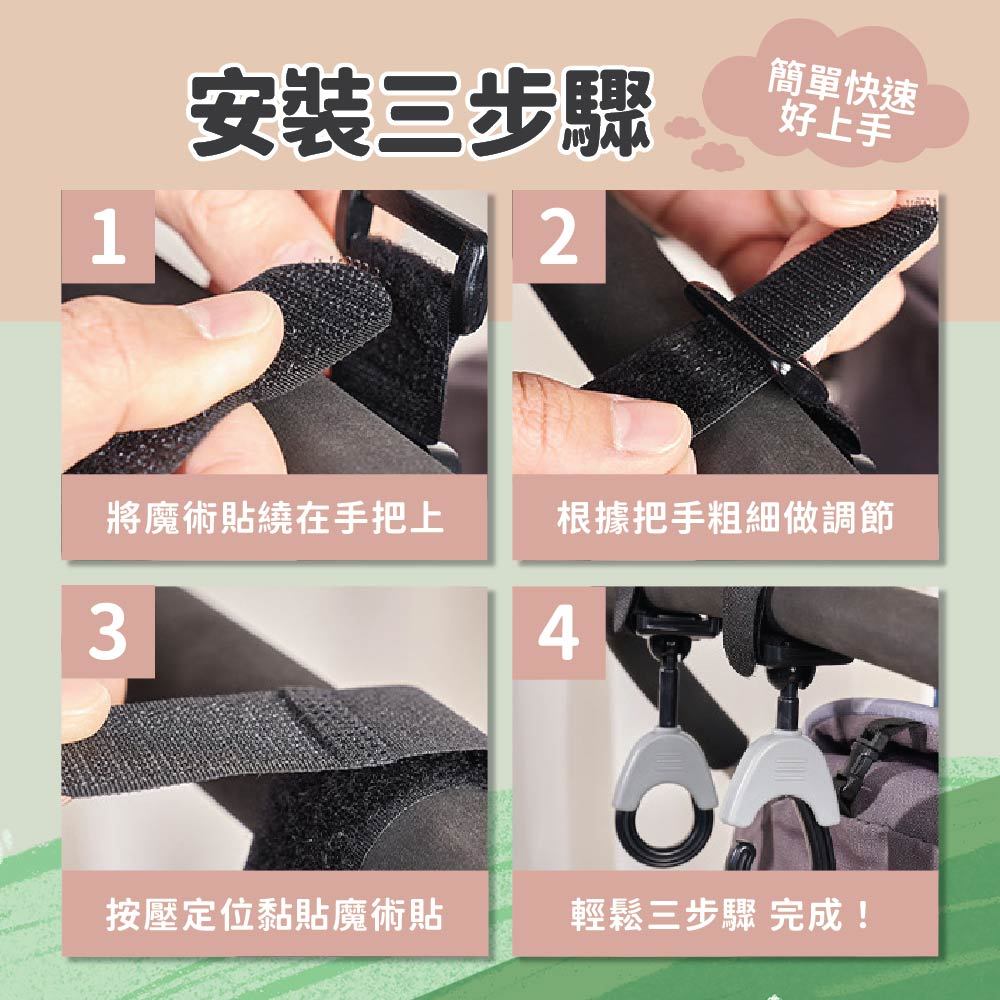 安裝三步驟

簡單快速
好上手

1

將魔術貼繞在手把上

2

根據把手粗細做調節

3

按壓定位黏貼魔術貼

4

輕鬆三步驟 完成！