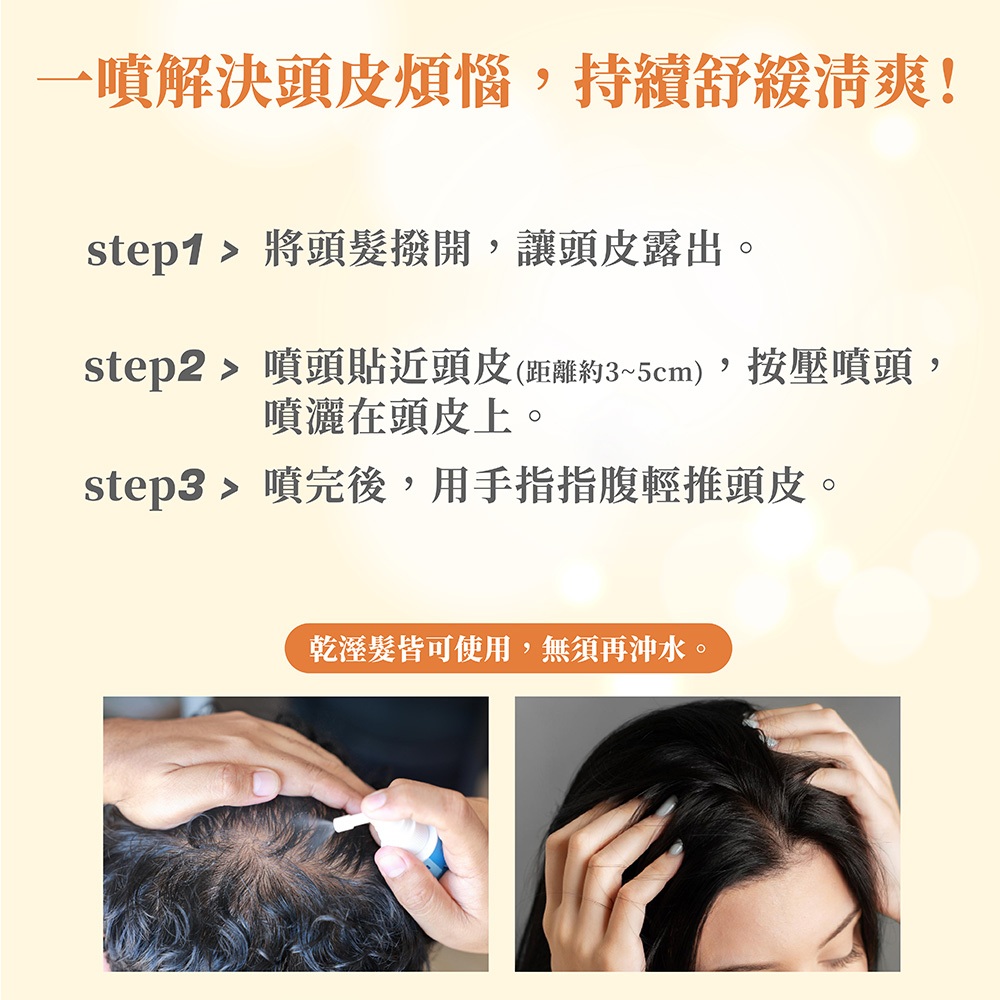 一噴解決頭皮煩惱，持續舒緩清爽！

step1 > 將頭髮撥開，讓頭皮露出。

step2 > 噴頭貼近頭皮(距離約3~5cm)，按壓噴頭，噴灑在頭皮上。

step3 > 噴完後，用手指指腹輕推頭皮。

乾溼髮皆可使用，無須再沖水。