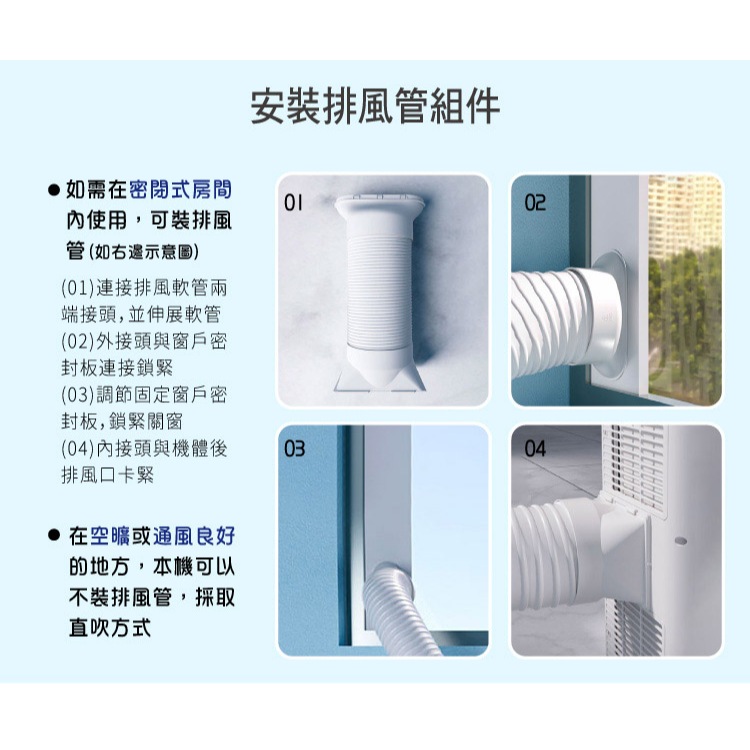 安裝排風管組件

● 如需在密閉式房間內使用，可裝排風管(如右邊示意圖)

(01)連接排風軟管兩端接頭,並伸展軟管
(02)外接頭與窗戶密封板連接鎖緊
(03)調節固定窗戶密封板,鎖緊關窗
(04)內接頭與機體後排風口卡緊

● 在空曠或通風良好的地方，本機可以不裝排風管，採取直吹方式

01

02

03

04