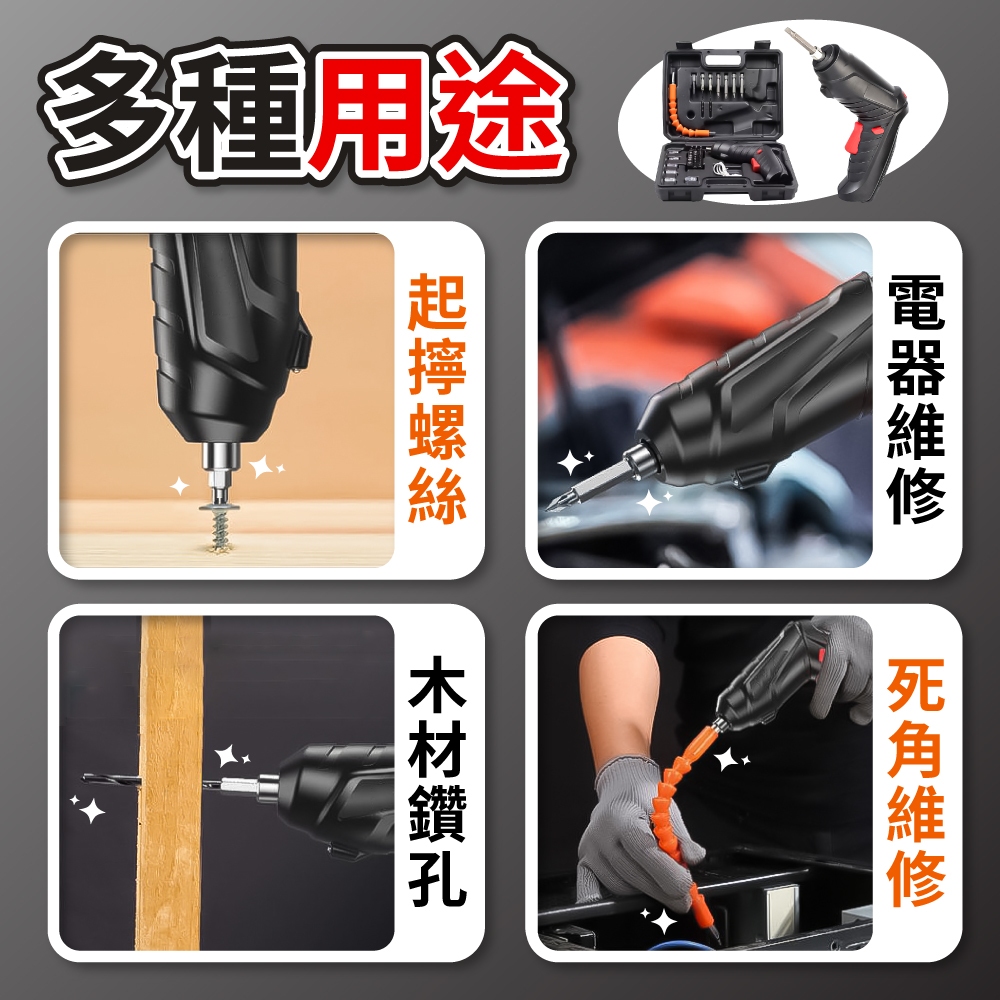 多種用途

起擰螺絲

電器維修

木材鑽孔

死角維修