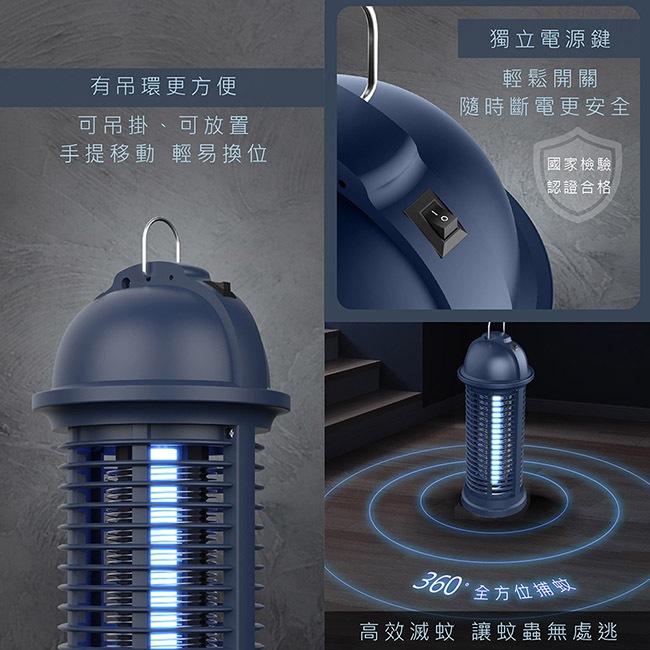 有吊環更方便

可吊掛、可放置
手提移動 輕易換位

獨立電源鍵

輕鬆開關
隨時斷電更安全

國家檢驗
認證合格

360° 全方位捕蚊

高效滅蚊 讓蚊蟲無處逃