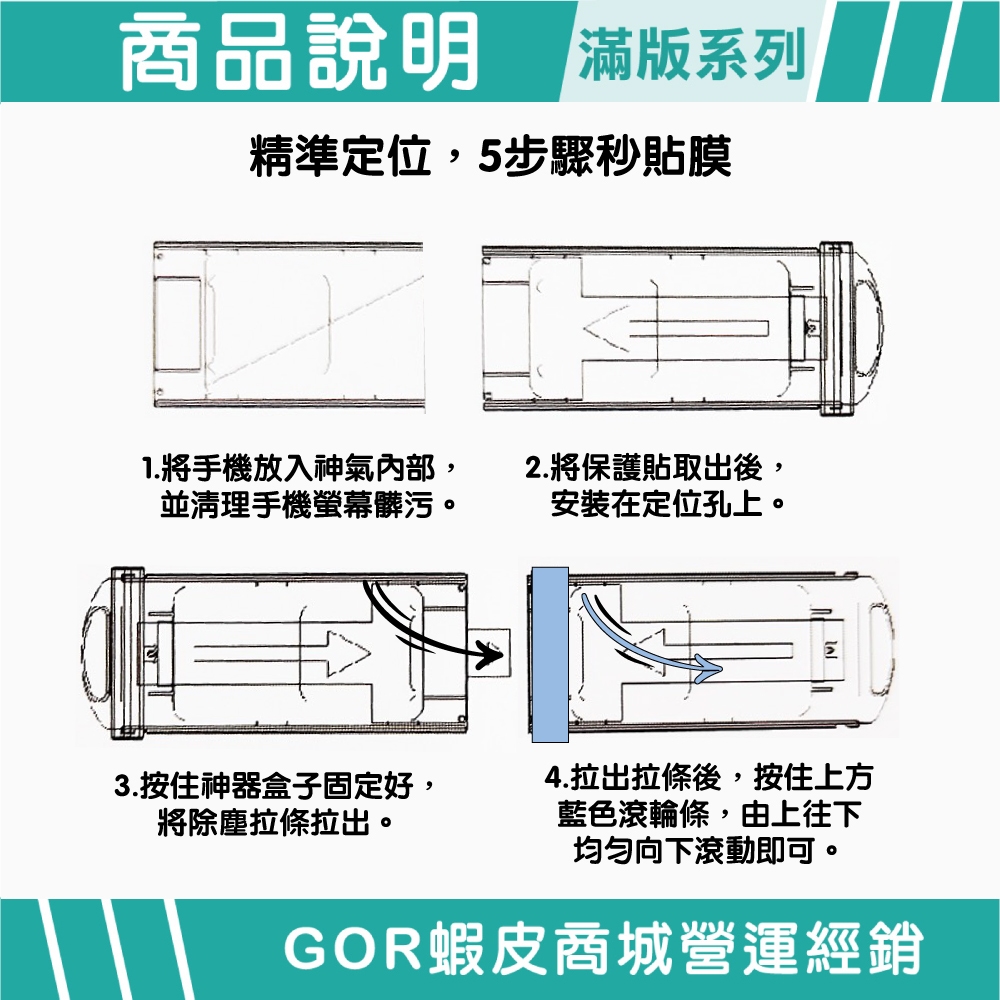 商品說明

滿版系列

精準定位，5步驟秒貼膜

1.將手機放入神氣內部，並清理手機螢幕髒污。

2.將保護貼取出後，安裝在定位孔上。

3.按住神器盒子固定好，將除塵拉條拉出。

4.拉出拉條後，按住上方藍色滾輪條，由上往下均勻向下滾動即可。

GOR蝦皮商城營運經銷