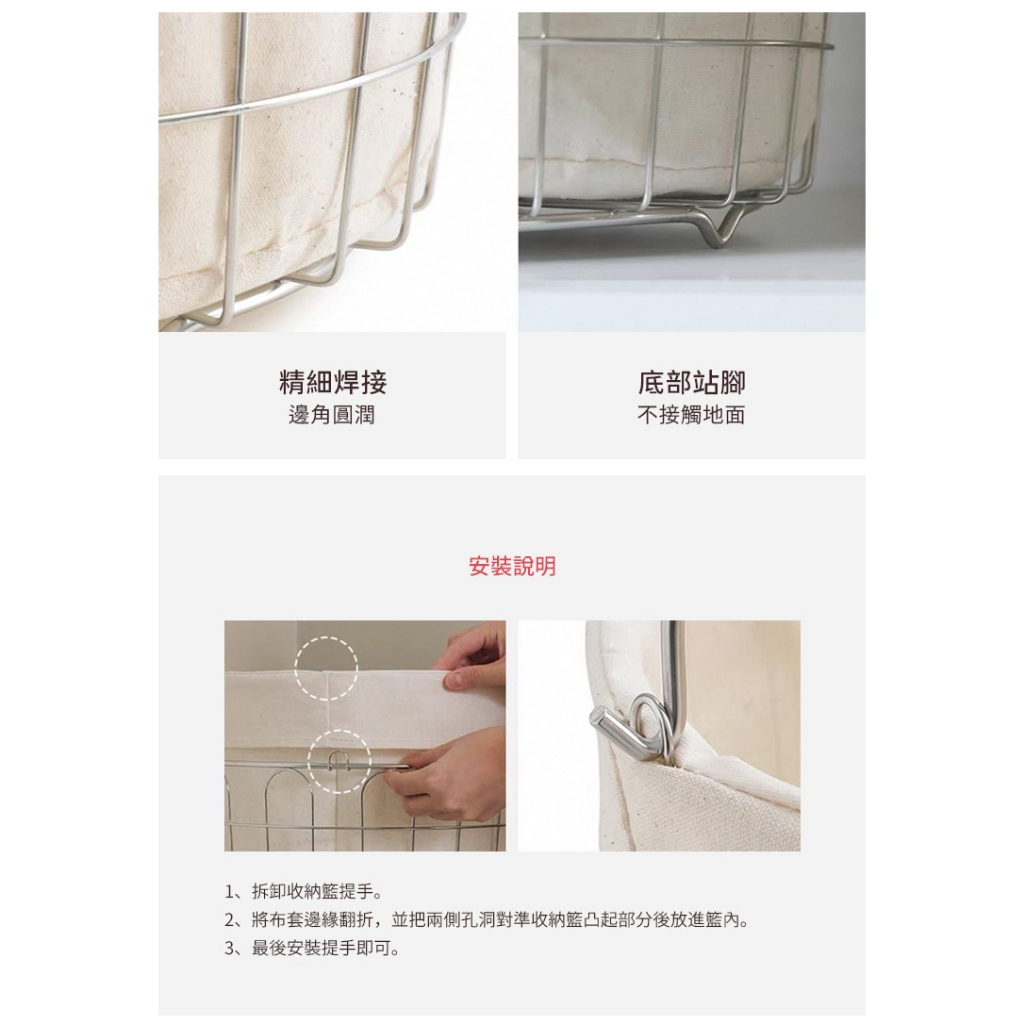 精細焊接
邊角圓潤

底部站腳
不接觸地面

安裝說明

1、拆卸收納籃提手。
2、將布套邊緣翻折，並把兩側孔洞對準收納籃凸起部分後放進籃內。
3、最後安裝提手即可。