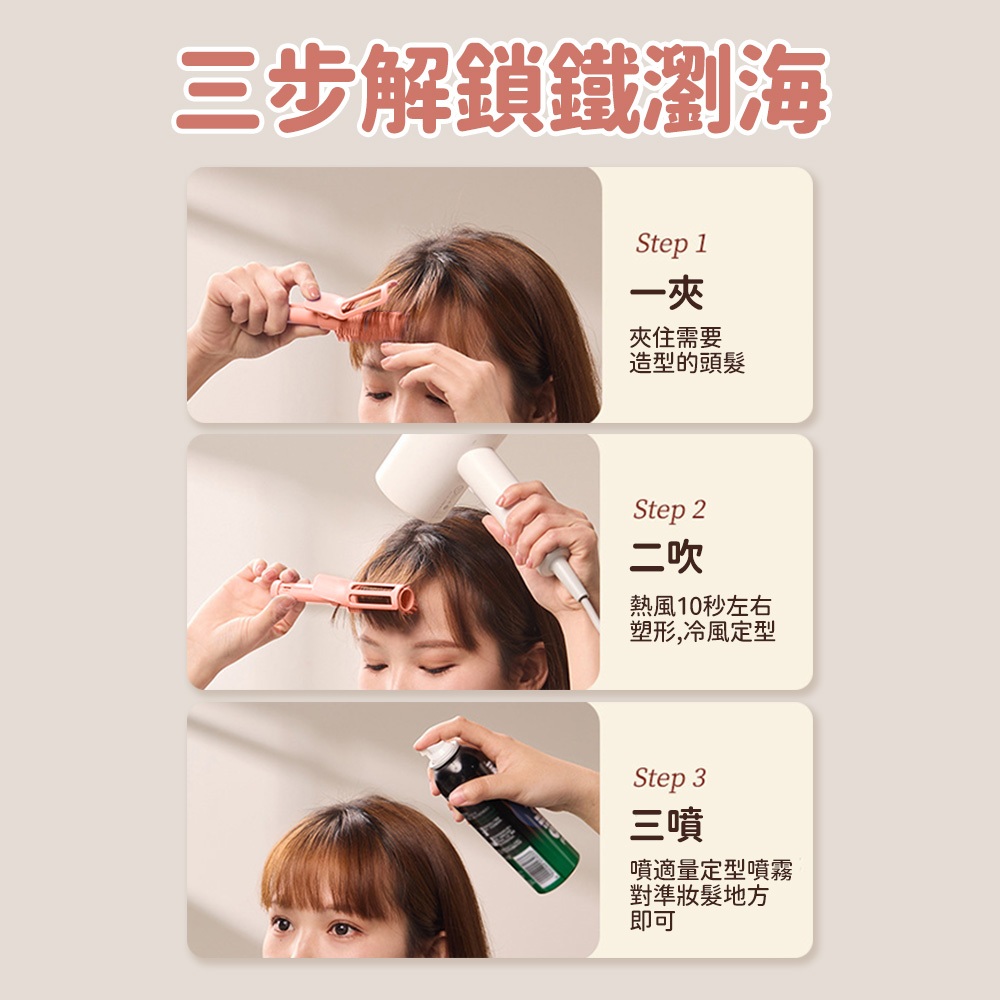 三步解鎖鐵瀏海

Step 1
一夾
夾住需要造型的頭髮

Step 2
二吹
熱風10秒左右塑形,冷風定型

Step 3
三噴
噴適量定型噴霧對準妝髮地方即可