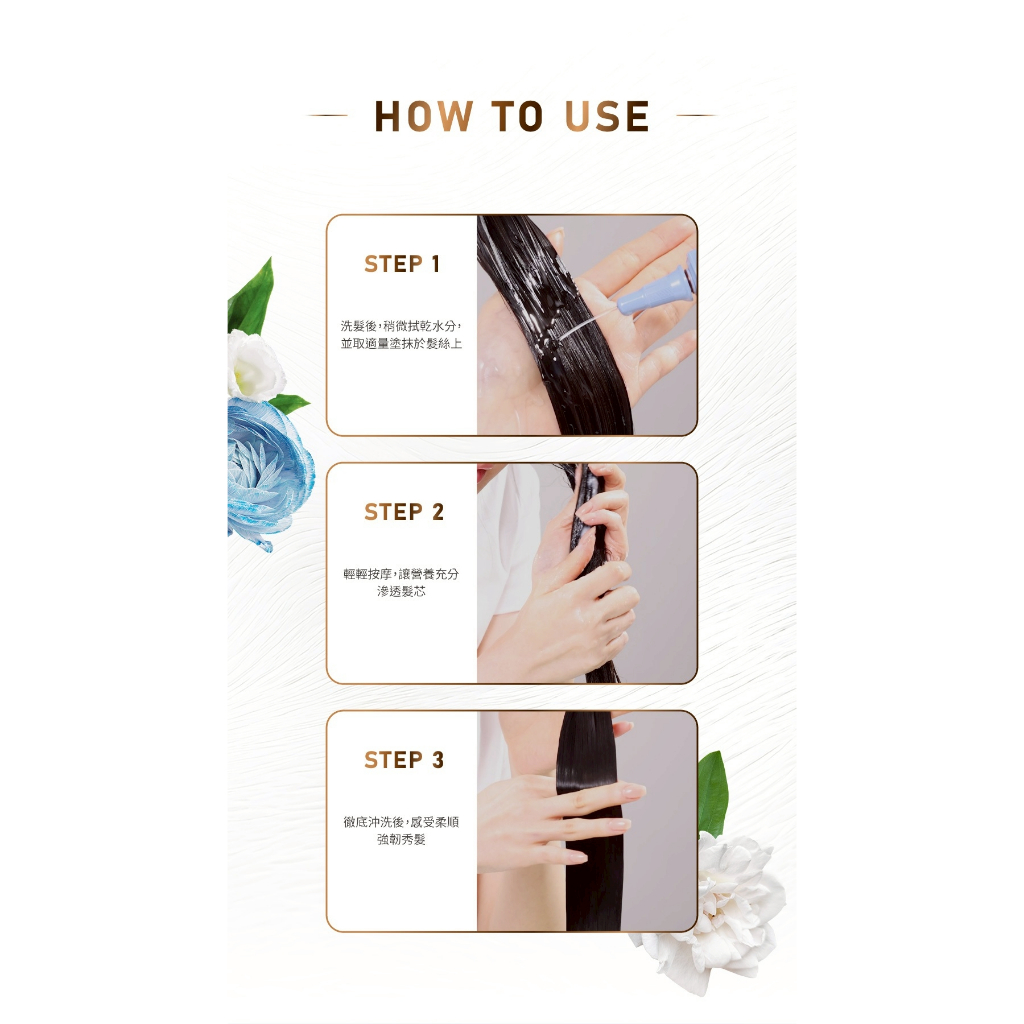 HOW TO USE

STEP 1

洗髮後，稍微拭乾水分，並取適量塗抹於髮絲上

STEP 2

輕輕按摩，讓營養充分滲透髮芯

STEP 3

徹底沖洗後，感受柔順強韌秀髮