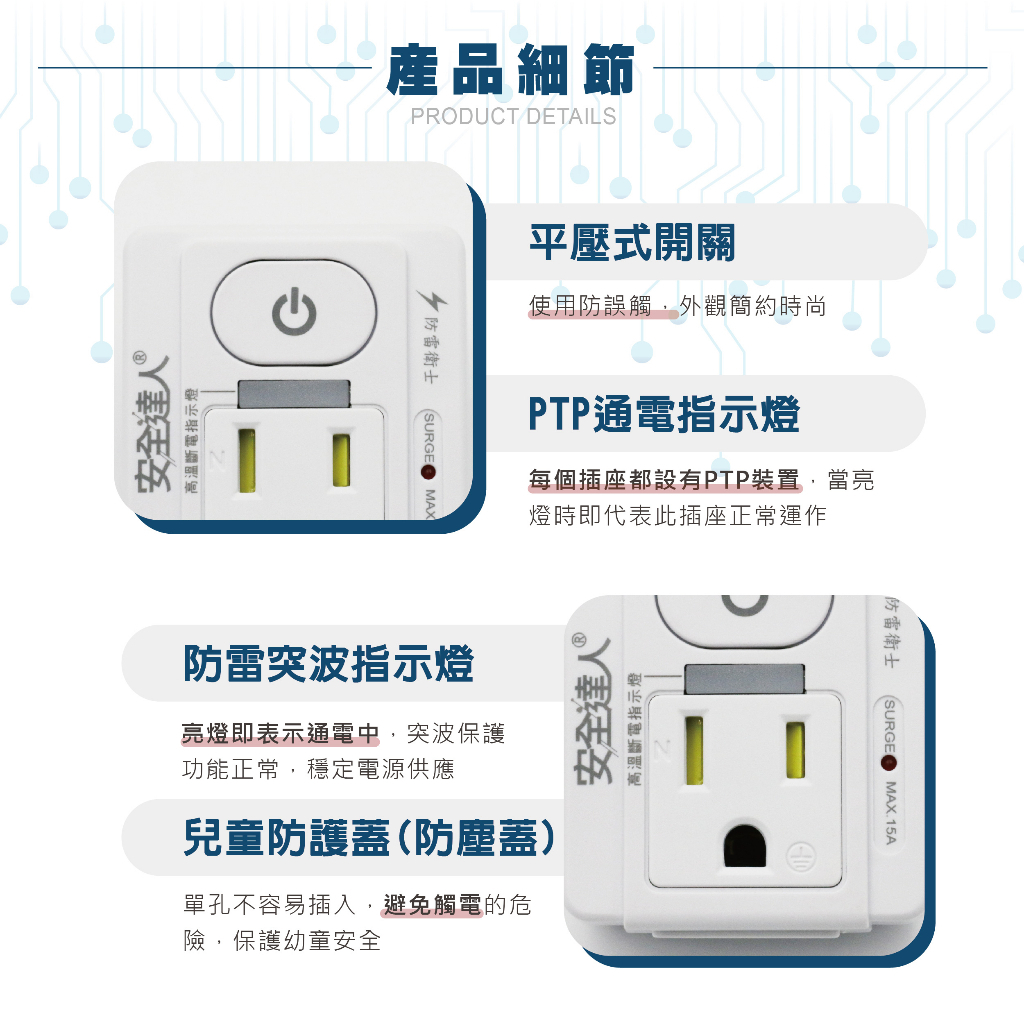 產品細節
PRODUCT DETAILS

安全達人®
高溫斷電指示燈
防雷衛士
SURGE
MAX

平壓式開關

使用防誤觸，外觀簡約時尚

PTP通電指示燈

每個插座都設有PTP裝置，當亮燈時即代表此插座正常運作

防雷突波指示燈

亮燈即表示通電中，突波保護功能正常，穩定電源供應

兒童防護蓋(防塵蓋)

單孔不容易插入，避免觸電的危險，保護幼童安全

安全達人®
高溫斷電指示燈
防雷衛士
SURGE
MAX 15A