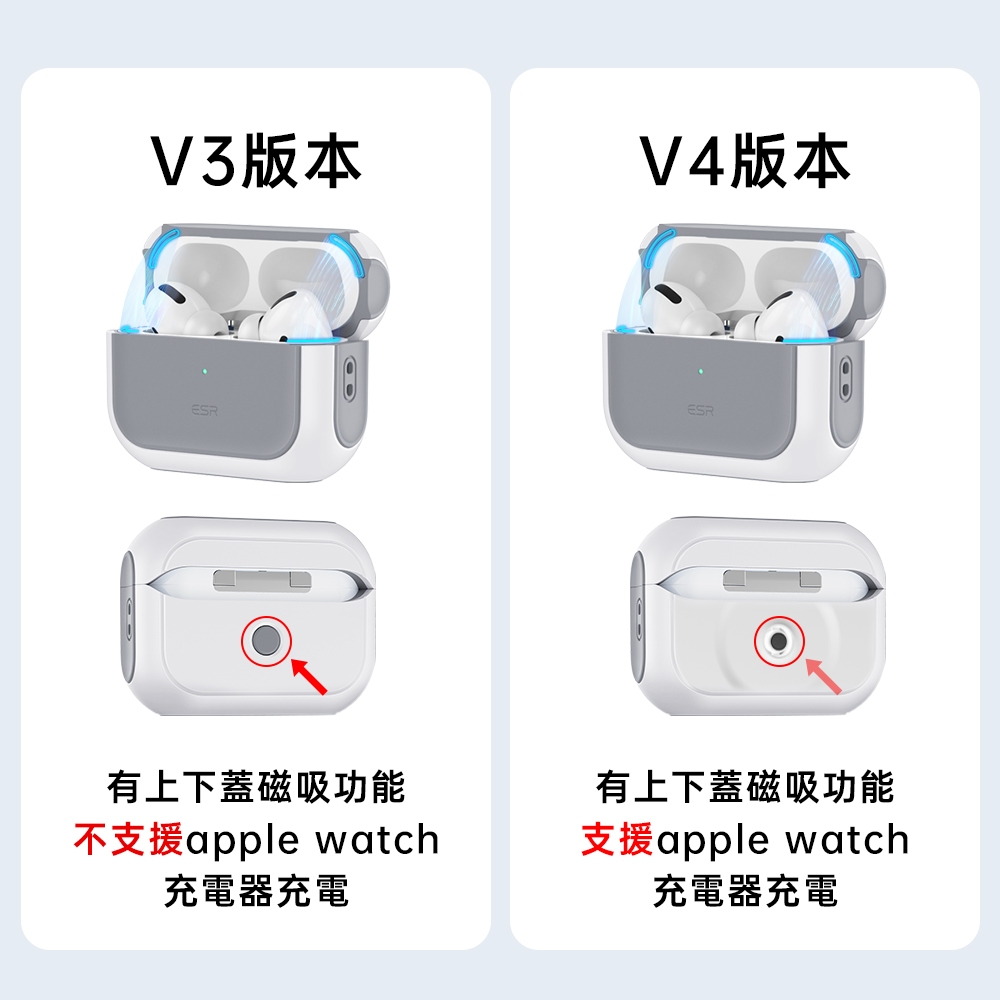 V3版本

ESR

有上下蓋磁吸功能
不支援apple watch
充電器充電

V4版本

ESR

有上下蓋磁吸功能
支援apple watch
充電器充電