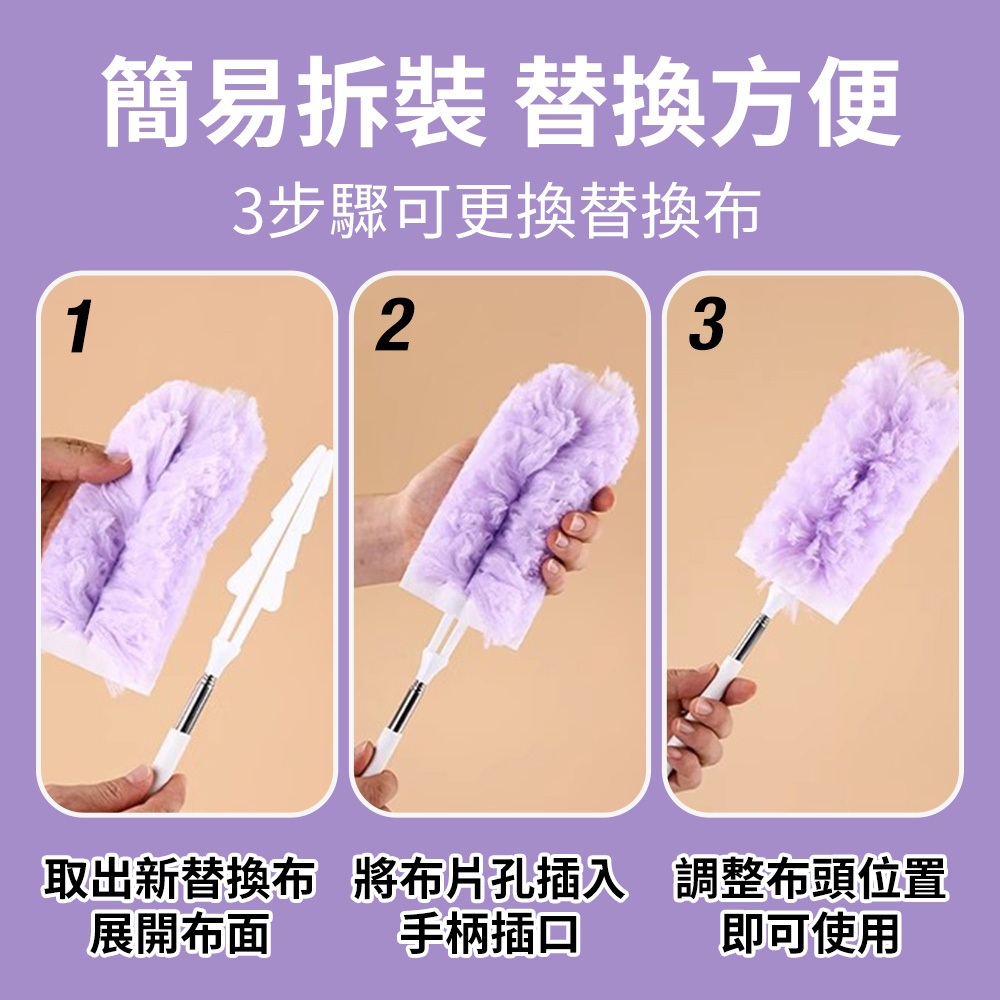 簡易拆裝 替換方便

3步驟可更換替換布

1

2

3

取出新替換布
展開布面

將布片孔插入
手柄插口

調整布頭位置
即可使用