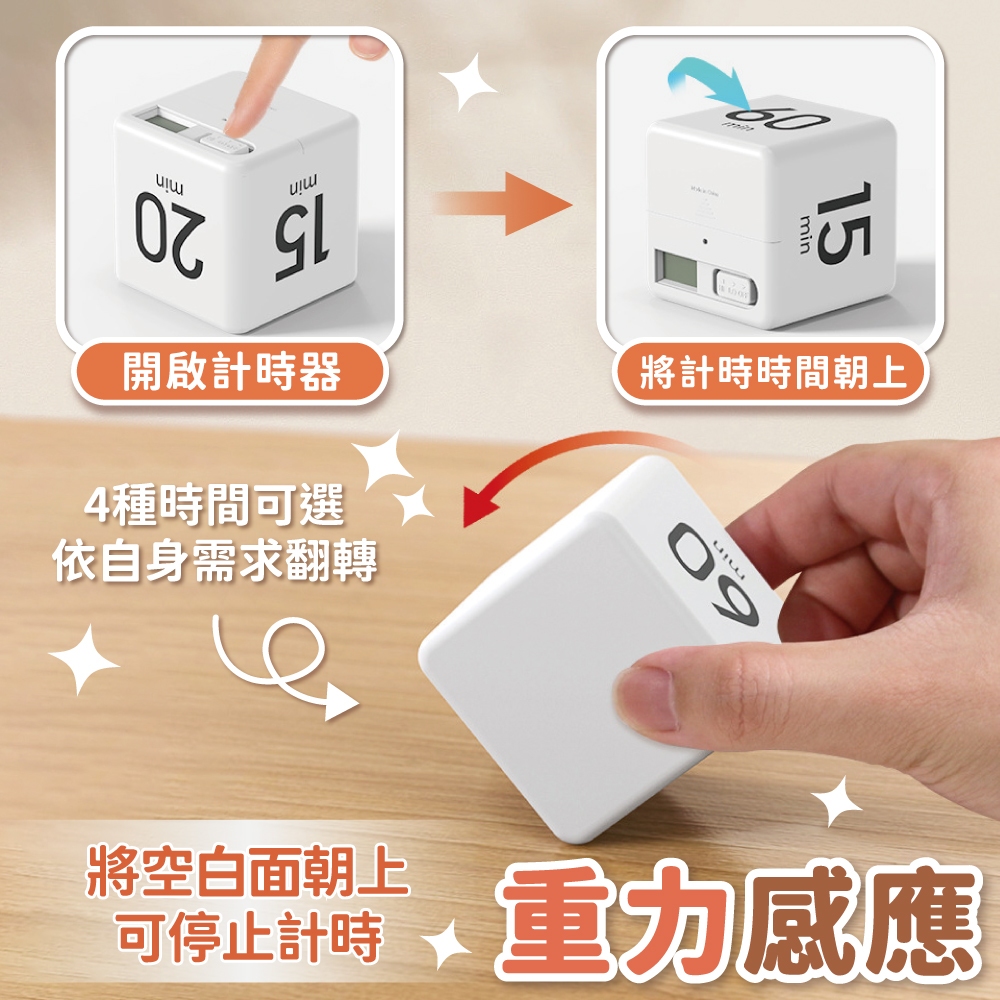 20 min

15 min

開啟計時器

60 min

15 min

將計時時間朝上

4種時間可選
依自身需求翻轉

60 min

將空白面朝上
可停止計時

重力感應