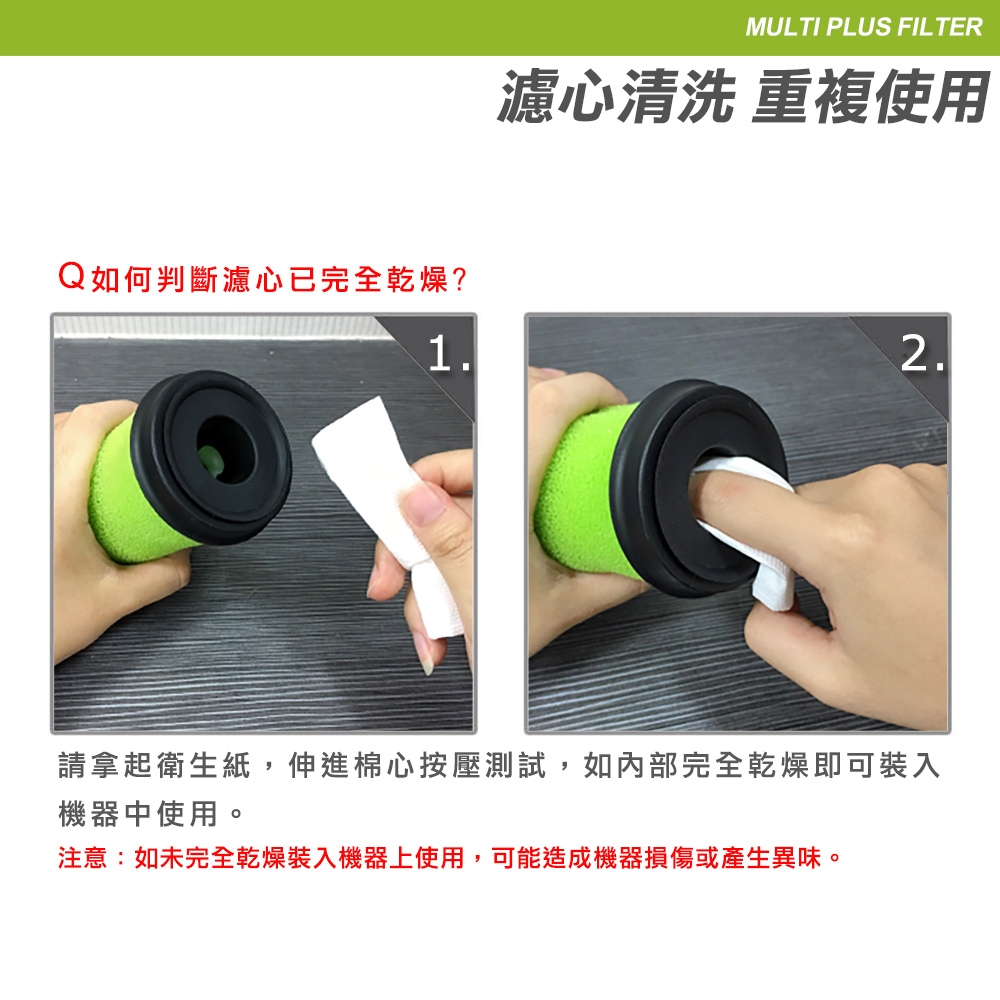 MULTI PLUS FILTER

濾心清洗 重複使用

Q如何判斷濾心已完全乾燥?

1.

2.

請拿起衛生紙，伸進棉心按壓測試，如內部完全乾燥即可裝入機器中使用。

注意：如未完全乾燥裝入機器上使用，可能造成機器損傷或產生異味。