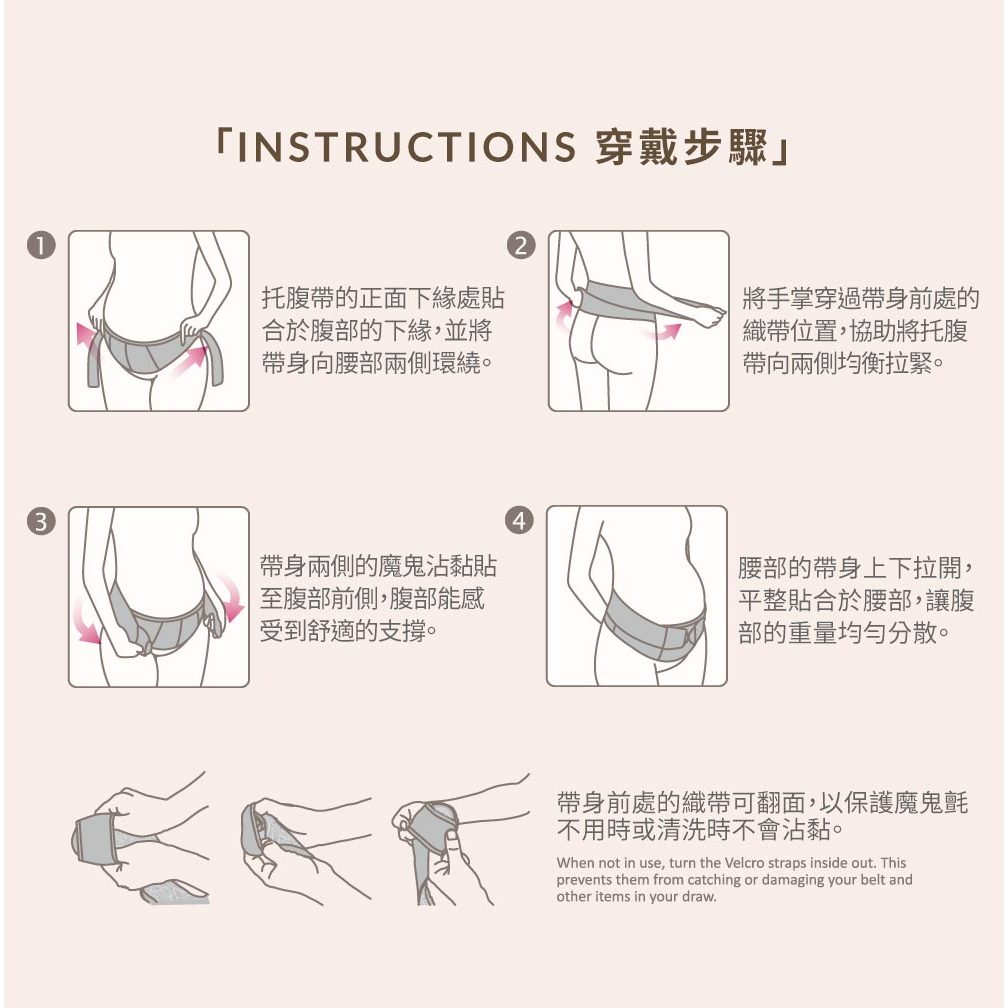 「INSTRUCTIONS 穿戴步驟」

1
托腹帶的正面下緣處貼合於腹部的下緣，並將帶身向腰部兩側環繞。

2
將手掌穿過帶身前處的織帶位置，協助將托腹帶向兩側均衡拉緊。

3
帶身兩側的魔鬼沾黏貼至腹部前側，腹部能感受到舒適的支撐。

4
腰部的帶身上下拉開，平整貼合於腰部，讓腹部的重量均勻分散。

帶身前處的織帶可翻面，以保護魔鬼氈不用時或清洗時不會沾黏。

When not in use, turn the Velcro straps inside out. This prevents them from catching or damaging your belt and other items in your draw.