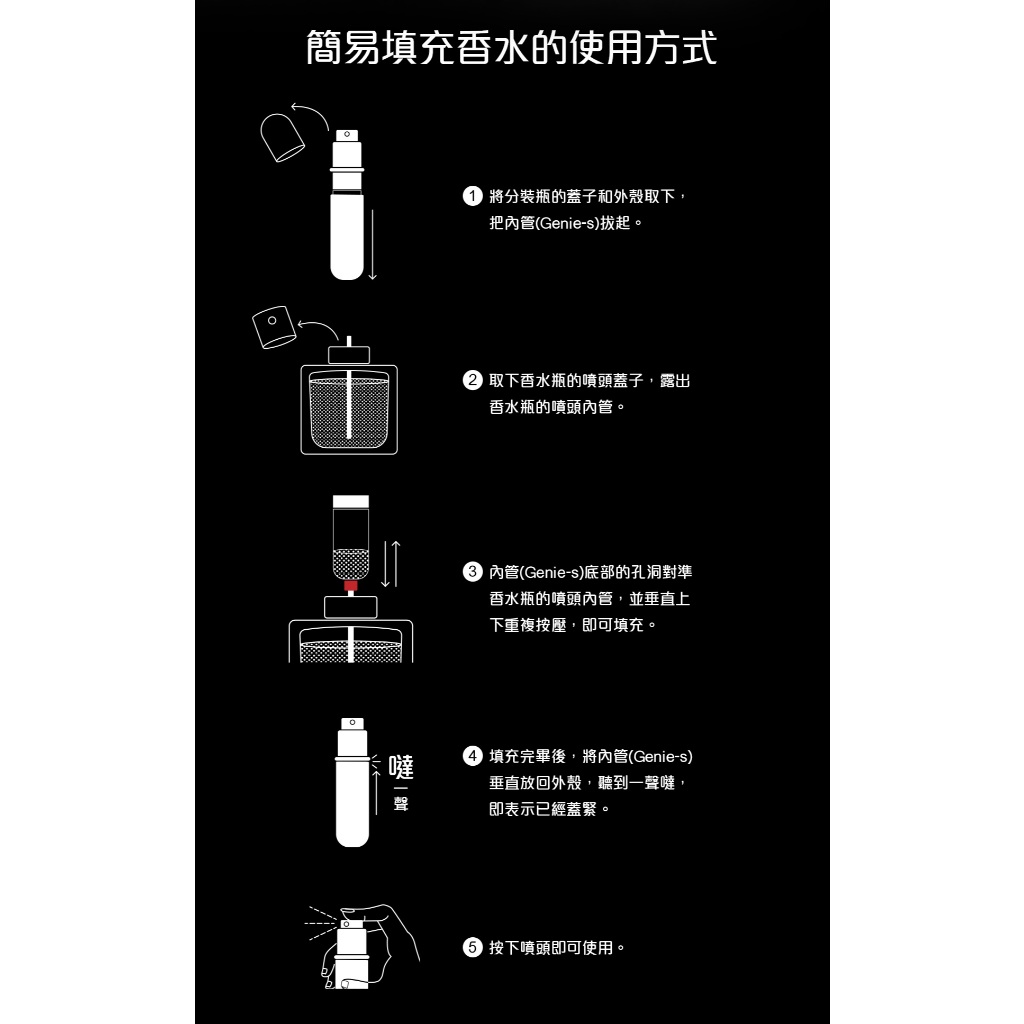 簡易填充香水的使用方式

1 將分裝瓶的蓋子和外殼取下，把內管(Genie-s)拔起。

2 取下香水瓶的噴頭蓋子，露出香水瓶的噴頭內管。

3 內管(Genie-s)底部的孔洞對準香水瓶的噴頭內管，並垂直上下重複按壓，即可填充。

噠一聲

4 填充完畢後，將內管(Genie-s)垂直放回外殼，聽到一聲噠，即表示已經蓋緊。

5 按下噴頭即可使用。