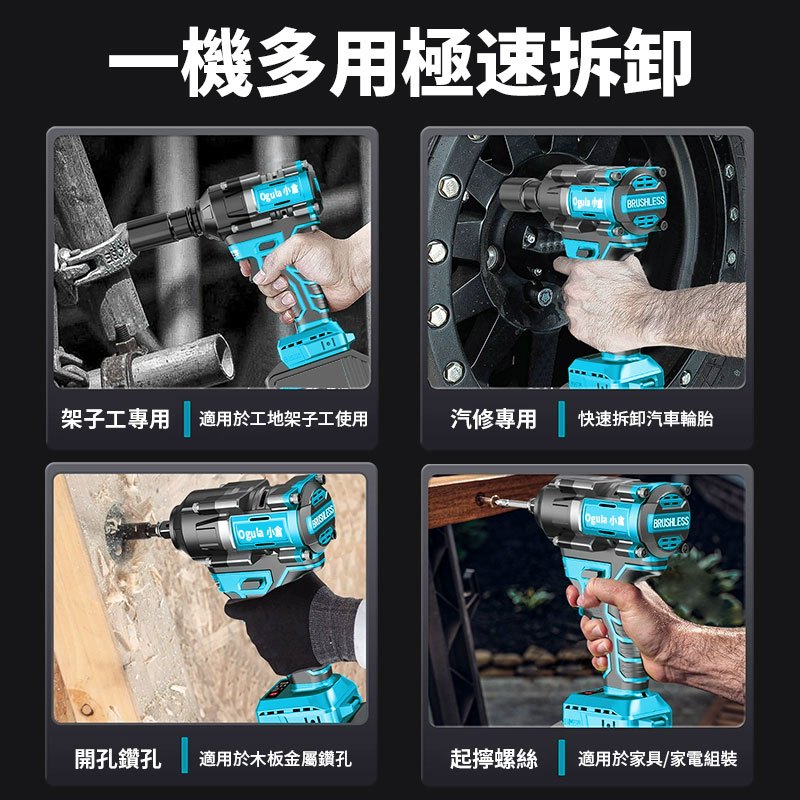 一機多用極速拆卸

Ogula 小倉

架子工專用 適用於工地架子工使用

Ogula 小倉 BRUSHLESS

汽修專用 快速拆卸汽車輪胎

Ogula 小倉 BRUSHLESS

開孔鑽孔 適用於木板金屬鑽孔

Ogula 小倉 BRUSHLESS

起擰螺絲 適用於家具/家電組裝