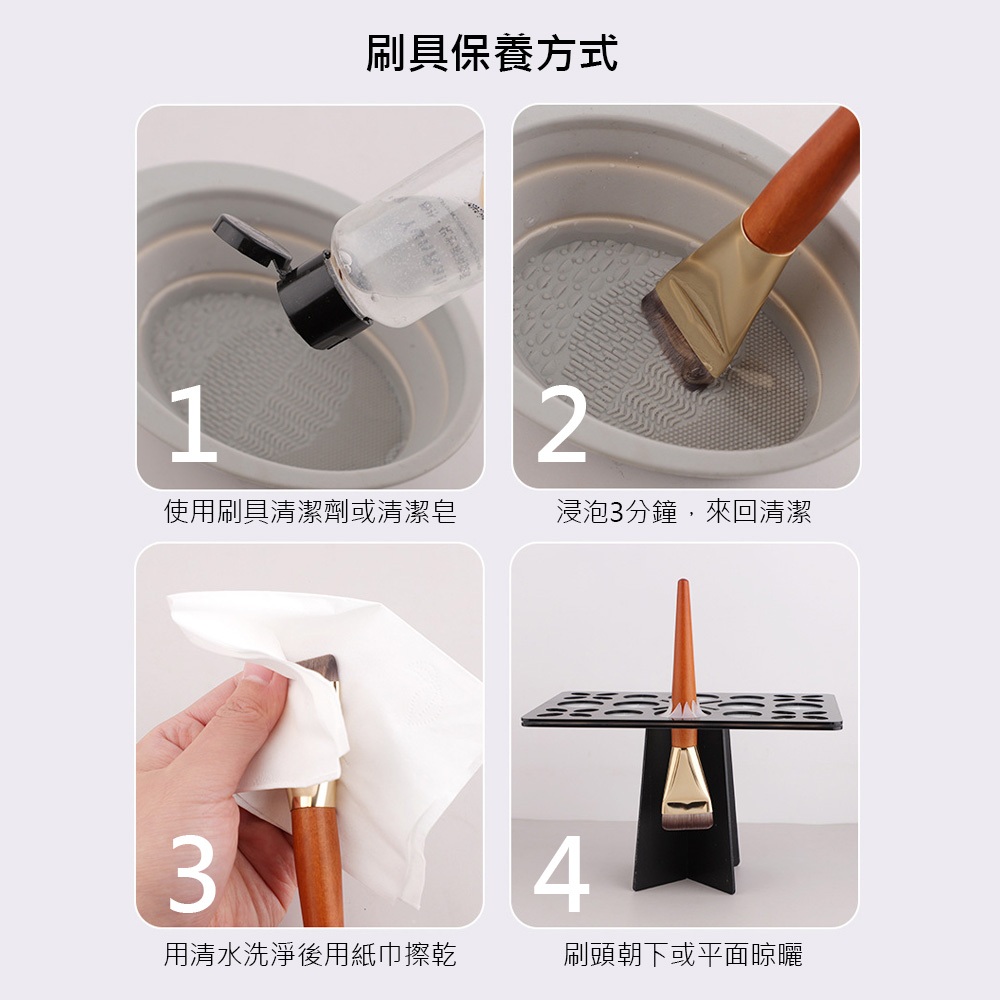 刷具保養方式

1

使用刷具清潔劑或清潔皂

2

浸泡3分鐘，來回清潔

3

用清水洗淨後用紙巾擦乾

4

刷頭朝下或平面晾曬