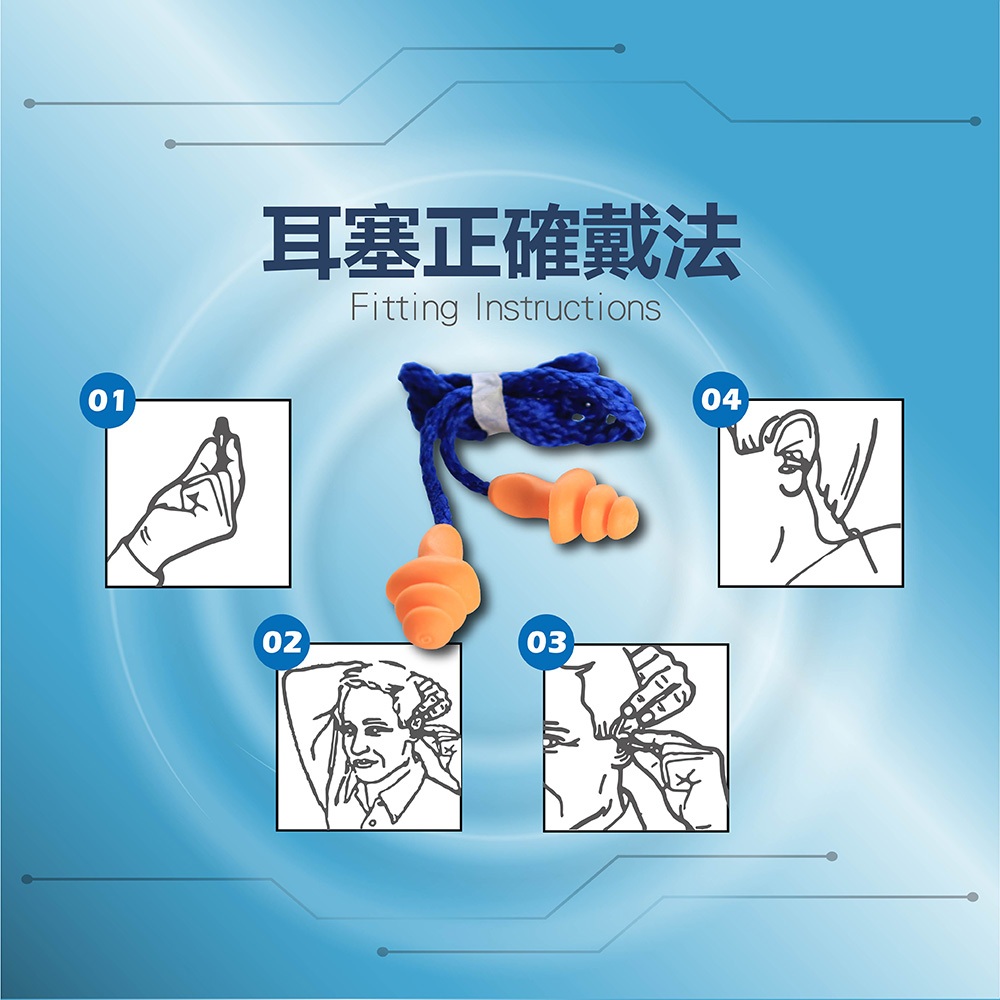 耳塞正確戴法
Fitting Instructions

01

04

02

03