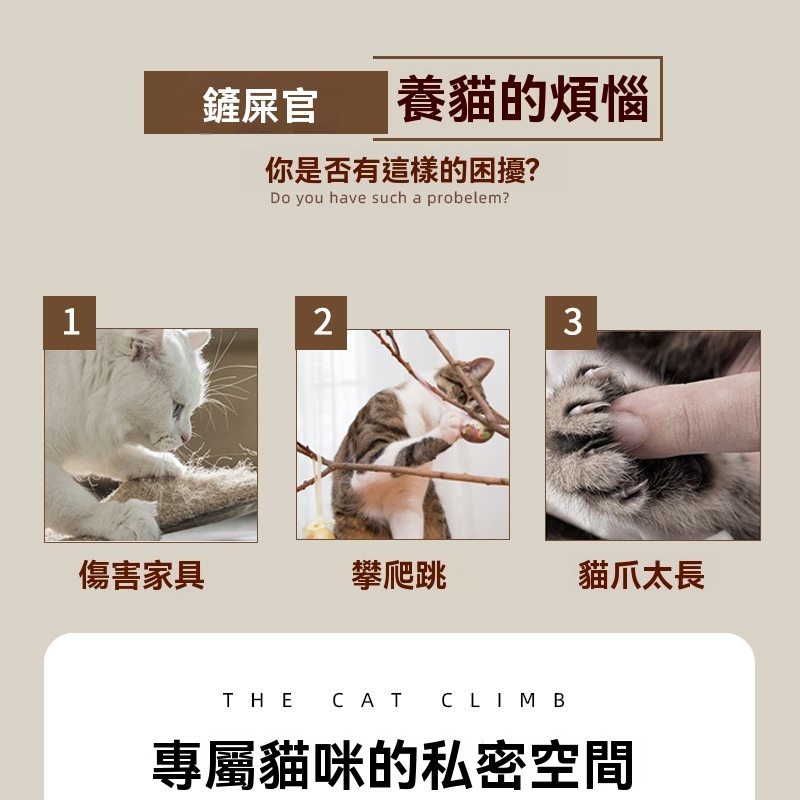 鏟屎官 養貓的煩惱

你是否有這樣的困擾?
Do you have such a probelem?

1
傷害家具

2
攀爬跳

3
貓爪太長

THE CAT CLIMB

專屬貓咪的私密空間