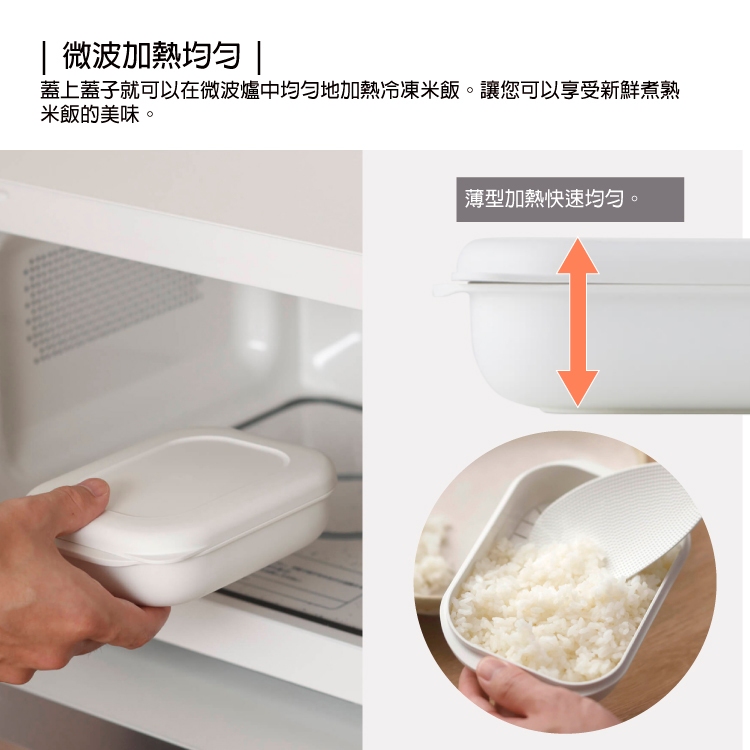 | 微波加熱均勻 |
蓋上蓋子就可以在微波爐中均勻地加熱冷凍米飯。讓您可以享受新鮮煮熟米飯的美味。

薄型加熱快速均勻。