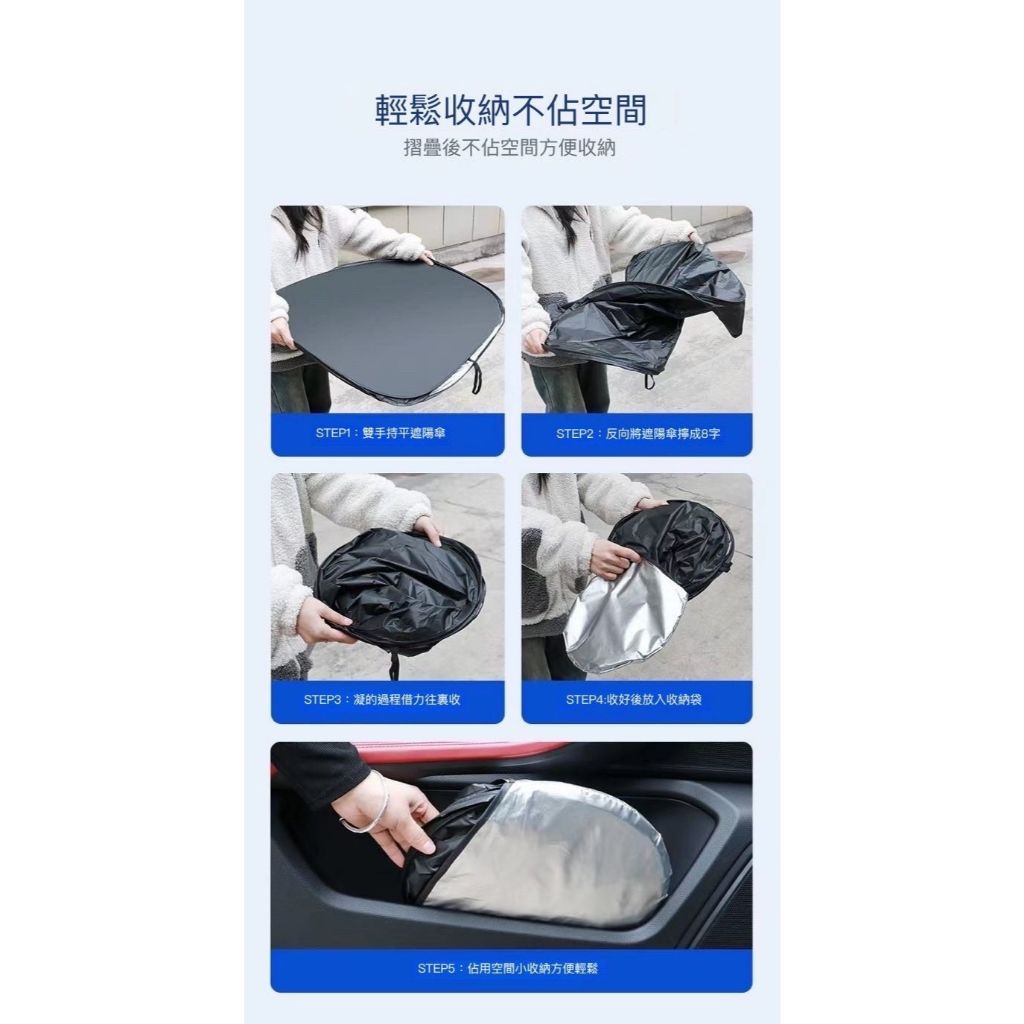 輕鬆收納不佔空間
摺疊後不佔空間方便收納

STEP1：雙手持平遮陽傘

STEP2：反向將遮陽傘擰成8字

STEP3：凝的過程借力往裏收

STEP4:收好後放入收納袋

STEP5：佔用空間小收納方便輕鬆