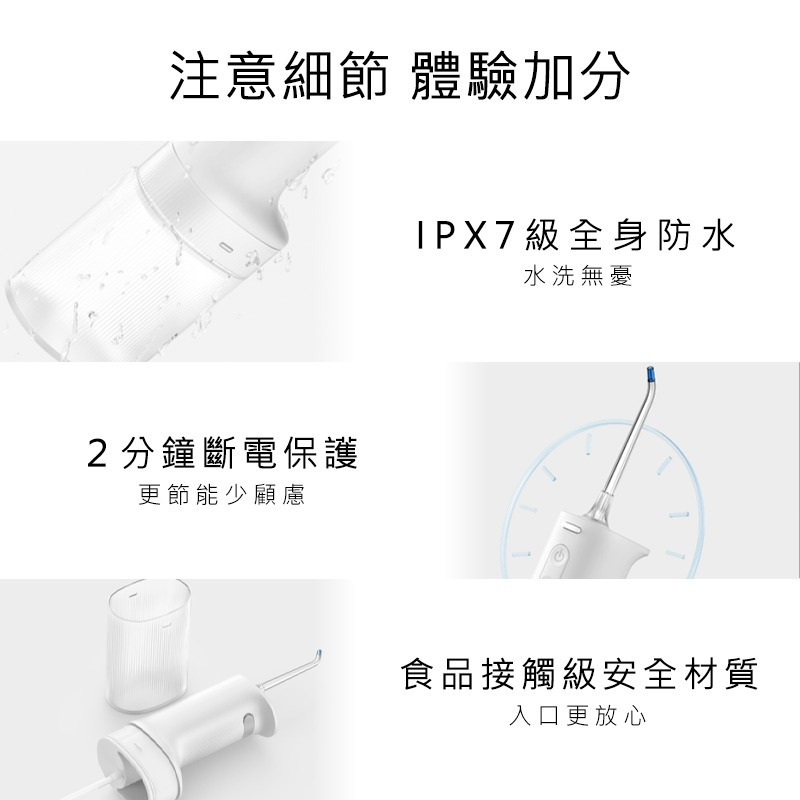 注意細節 體驗加分

IPX7級全身防水
水洗無憂

2分鐘斷電保護
更節能少顧慮

食品接觸級安全材質
入口更放心