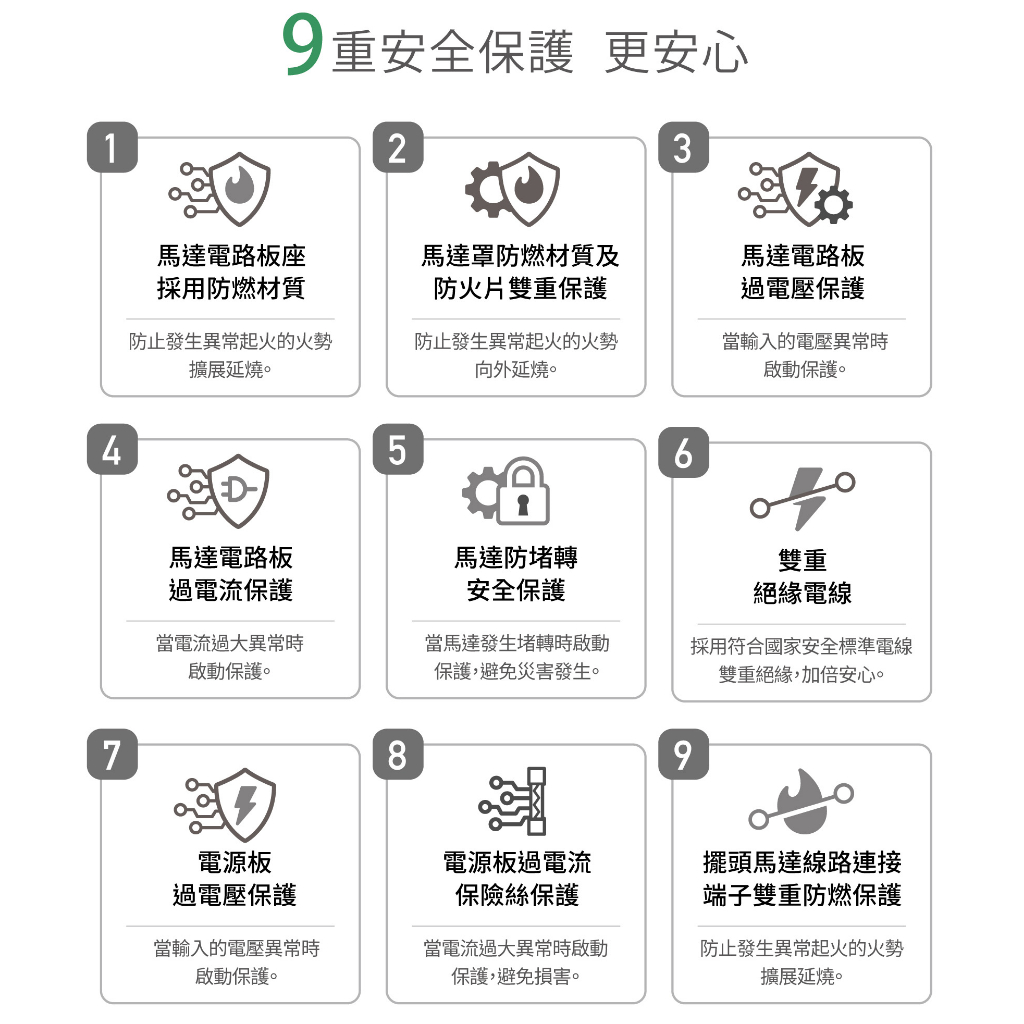 9重安全保護 更安心

1
馬達電路板座
採用防燃材質

防止發生異常起火的火勢擴展延燒。

2
馬達罩防燃材質及
防火片雙重保護

防止發生異常起火的火勢向外延燒。

3
馬達電路板
過電壓保護

當輸入的電壓異常時啟動保護。

4
馬達電路板
過電流保護

當電流過大異常時啟動保護。

5
馬達防堵轉
安全保護

當馬達發生堵轉時啟動保護,避免災害發生。

6
雙重
絕緣電線

採用符合國家安全標準電線雙重絕緣,加倍安心。

7
電源板
過電壓保護

當輸入的電壓異常時啟動保護。

8
電源板過電流
保險絲保護

當電流過大異常時啟動保護,避免損害。

9
擺頭馬達線路連接
端子雙重防燃保護

防止發生異常起火的火勢擴展延燒。