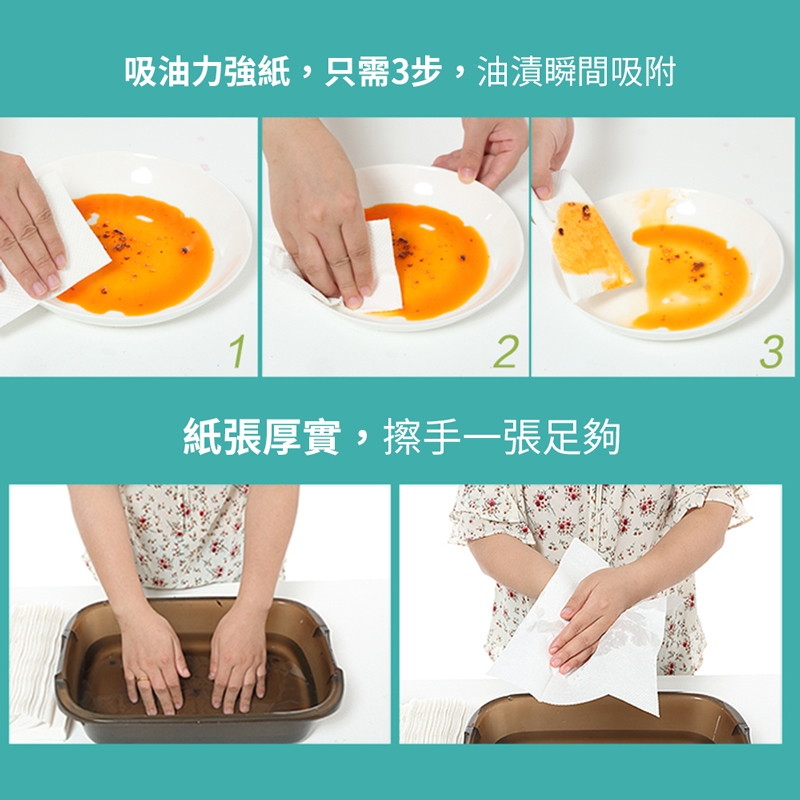 吸油力強紙，只需3步，油漬瞬間吸附

1

2

3

紙張厚實，擦手一張足夠