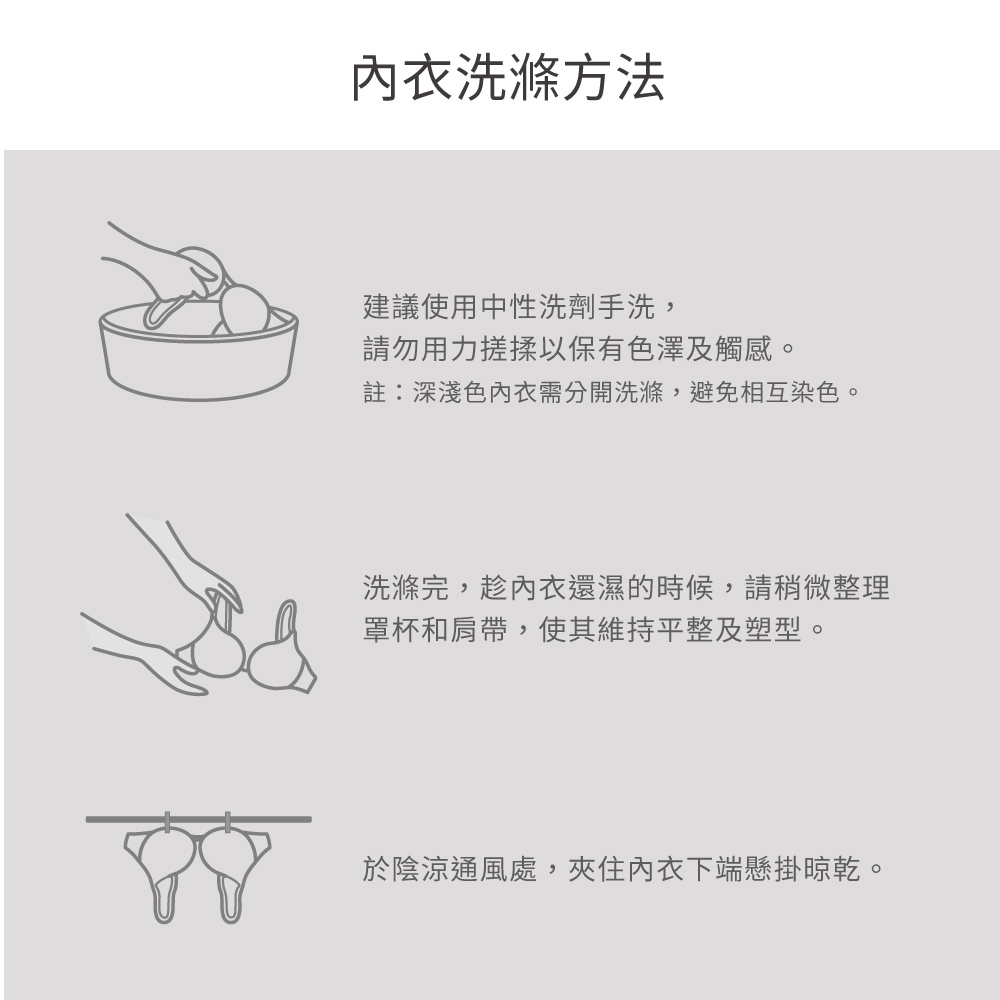 內衣洗滌方法

建議使用中性洗劑手洗，
請勿用力搓揉以保有色澤及觸感。
註：深淺色內衣需分開洗滌，避免相互染色。

洗滌完，趁內衣還濕的時候，請稍微整理罩杯和肩帶，使其維持平整及塑型。

於陰涼通風處，夾住內衣下端懸掛晾乾。